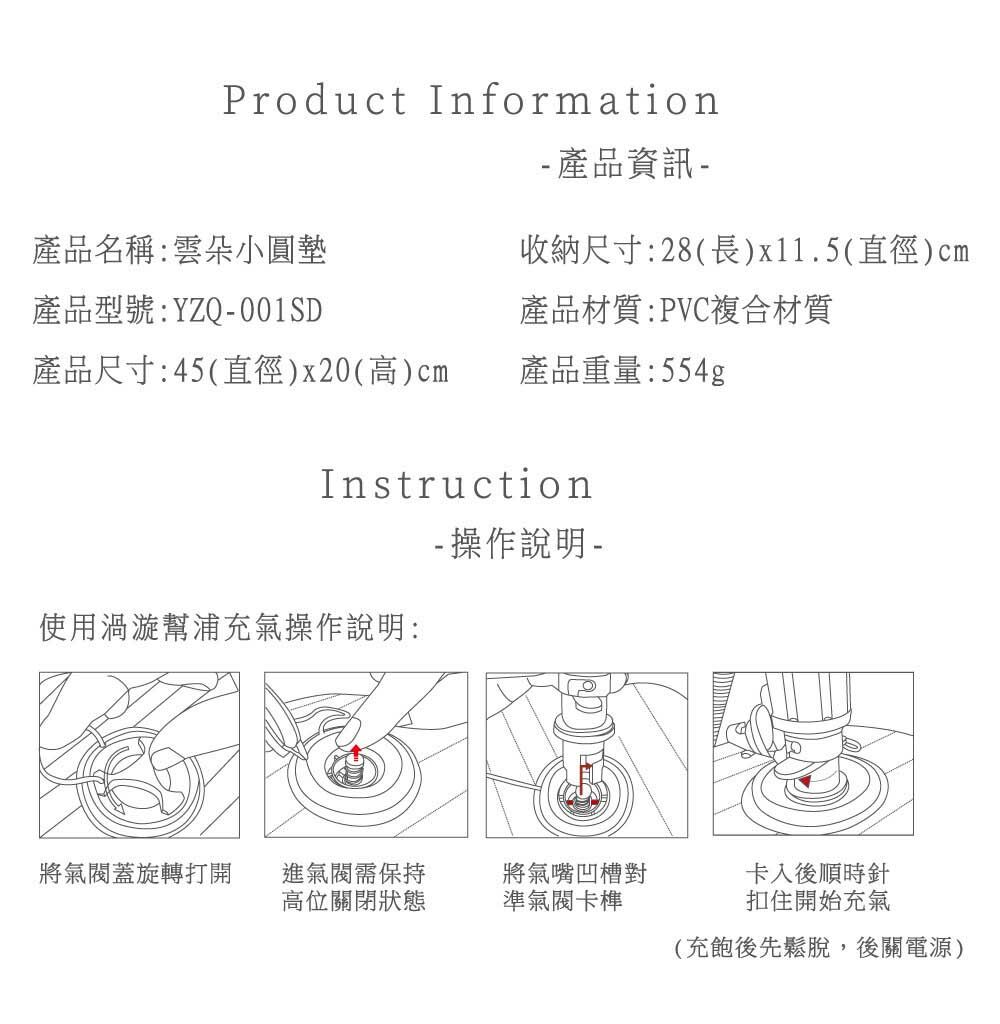 Product Information
-產品資訊-

產品名稱:雲朵小圓墊
產品型號:YZQ-001SD
產品尺寸:45(直徑)x20(高)cm

收納尺寸:28(長)x11.5(直徑)cm
產品材質:PVC複合材質
產品重量:554g

Instruction
-操作說明-

使用渦漩幫浦充氣操作說明:

將氣閥蓋旋轉打開

進氣閥需保持高位關閉狀態

將氣嘴凹槽對準氣閥卡榫

卡入後順時針扣住開始充氣

(充飽後先鬆脫，後關電源)