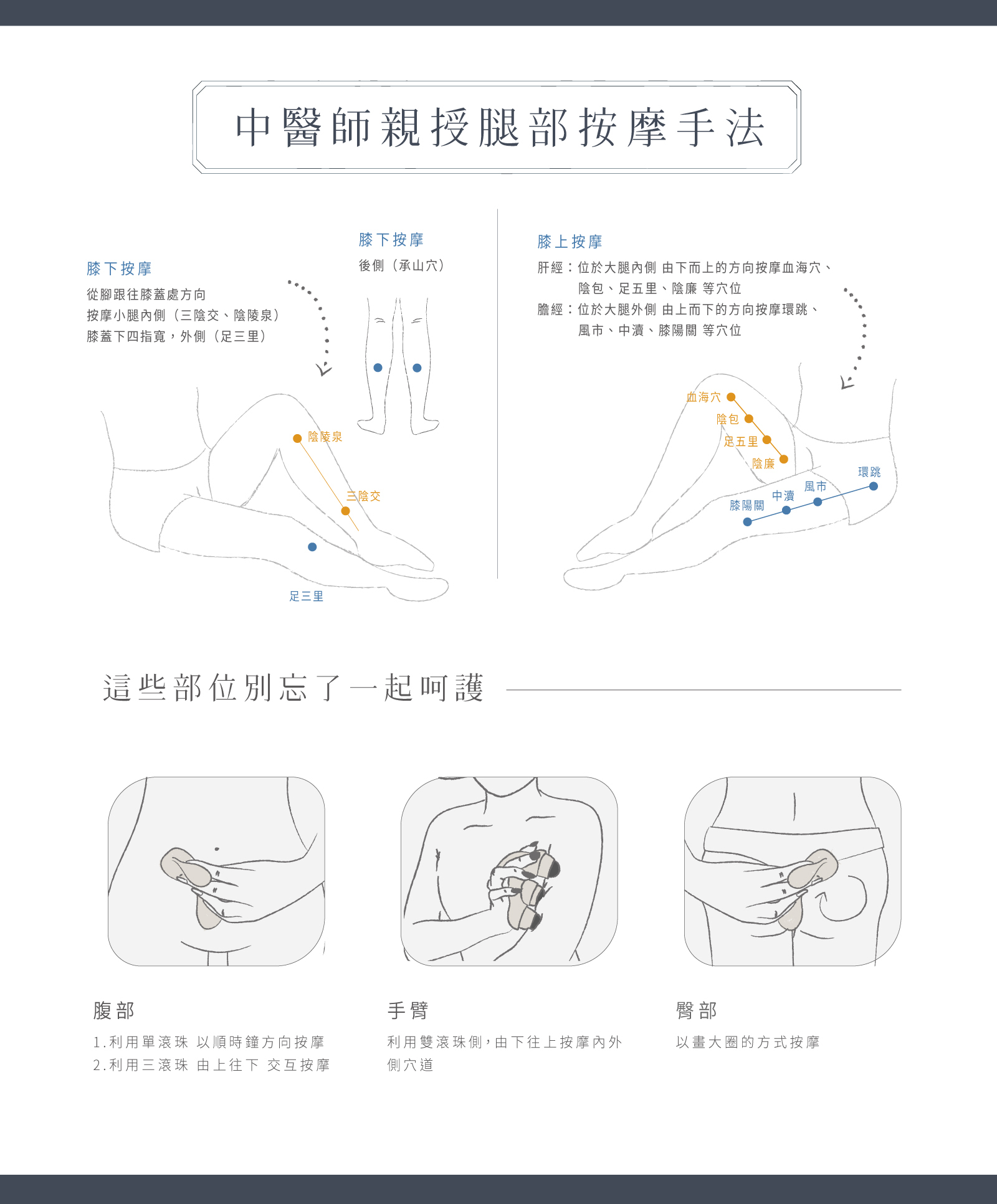 中醫師親授腿部按摩手法

膝下按摩

從腳跟往膝蓋處方向
按摩小腿內側（三陰交、陰陵泉）
膝蓋下四指寬，外側（足三里）

膝下按摩

後側（承山穴）

陰陵泉
三陰交
足三里

膝上按摩

肝經：位於大腿內側 由下而上的方向按摩血海穴、陰包、足五里、陰廉 等穴位
膽經：位於大腿外側 由上而下的方向按摩環跳、風市、中瀆、膝陽關 等穴位

血海穴
陰包
足五里
陰廉
環跳
風市
中瀆
膝陽關

這些部位別忘了一起呵護

腹部

1.利用單滾珠 以順時鐘方向按摩
2.利用三滾珠 由上往下 交互按摩

手臂

利用雙滾珠側，由下往上按摩內外側穴道

臀部

以畫大圈的方式按摩