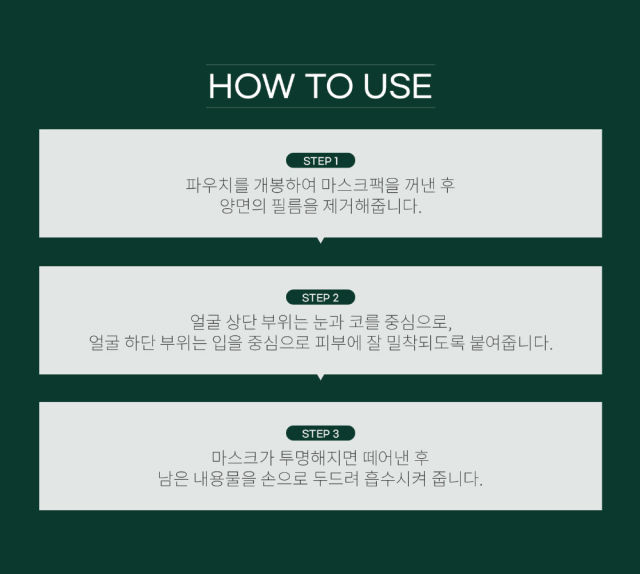 HOW TO USE

STEP 1

파우치를 개봉하여 마스크팩을 꺼낸 후
양면의 필름을 제거해줍니다.

STEP 2

얼굴 상단 부위는 눈과 코를 중심으로,
얼굴 하단 부위는 입을 중심으로 피부에 잘 밀착되도록 붙여줍니다.

STEP 3

마스크가 투명해지면 떼어낸 후
남은 내용물을 손으로 두드려 흡수시켜 줍니다.