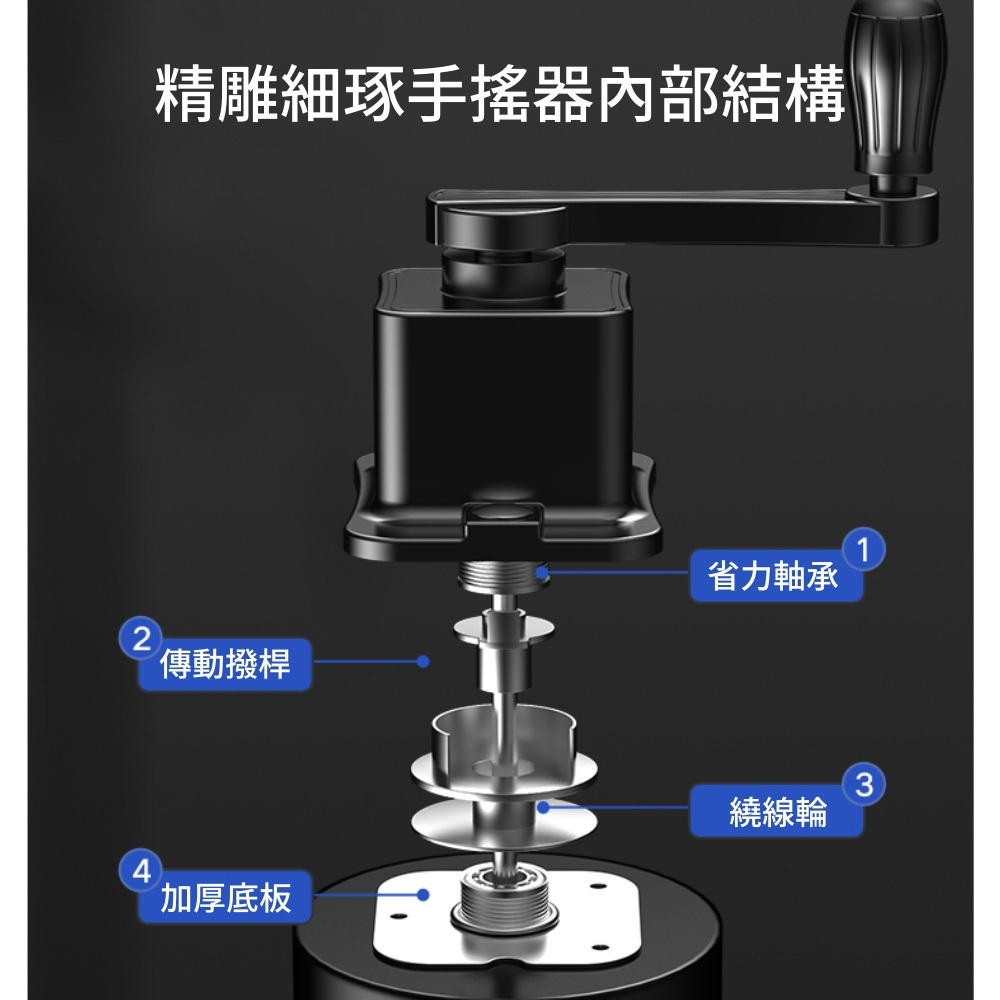 精雕細琢手搖器內部結構

1 省力軸承

2 傳動撥桿

3 繞線輪

4 加厚底板