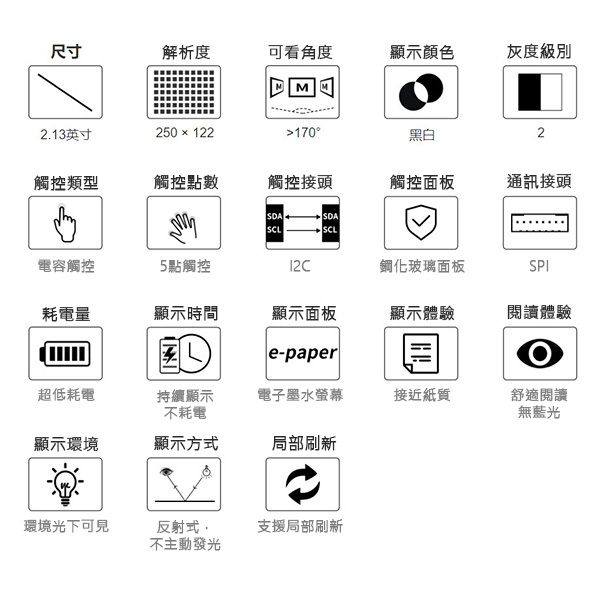 尺寸
2.13英寸

解析度
250 × 122

可看角度
M M M
>170°

顯示顏色
黑白

灰度級別
2

觸控類型
電容觸控

觸控點數
5點觸控

觸控接頭
SDA SDA
SCL SCL
I2C

觸控面板
鋼化玻璃面板

通訊接頭
SPI

耗電量
超低耗電

顯示時間
持續顯示
不耗電

顯示面板
e-paper
電子墨水螢幕

顯示體驗
接近紙質

閱讀體驗
舒適閱讀
無藍光

顯示環境
環境光下可見

顯示方式
反射式，
不主動發光

局部刷新
支援局部刷新