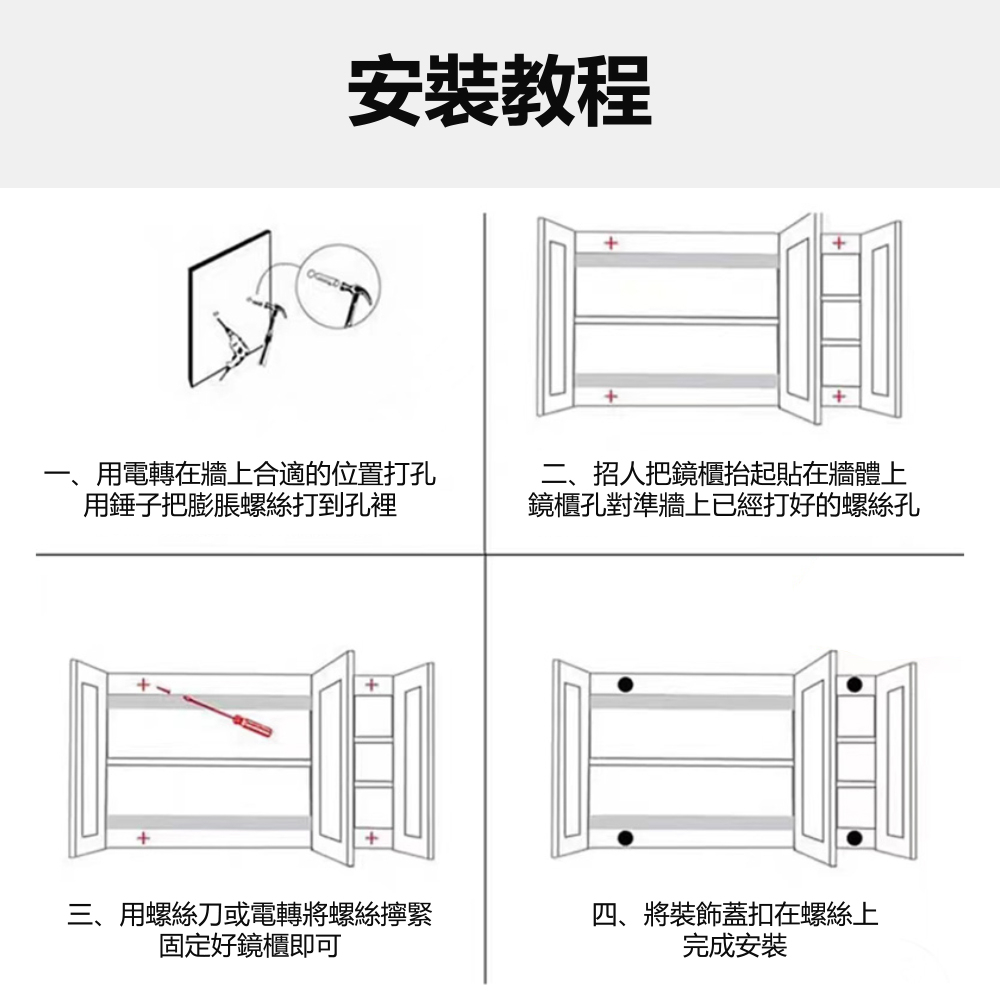 安裝教程

一、用電轉在牆上合適的位置打孔
用錘子把膨脹螺絲打到孔裡

二、招人把鏡櫃抬起貼在牆體上
鏡櫃孔對準牆上已經打好的螺絲孔

三、用螺絲刀或電轉將螺絲擰緊
固定好鏡櫃即可

四、將裝飾蓋扣在螺絲上
完成安裝