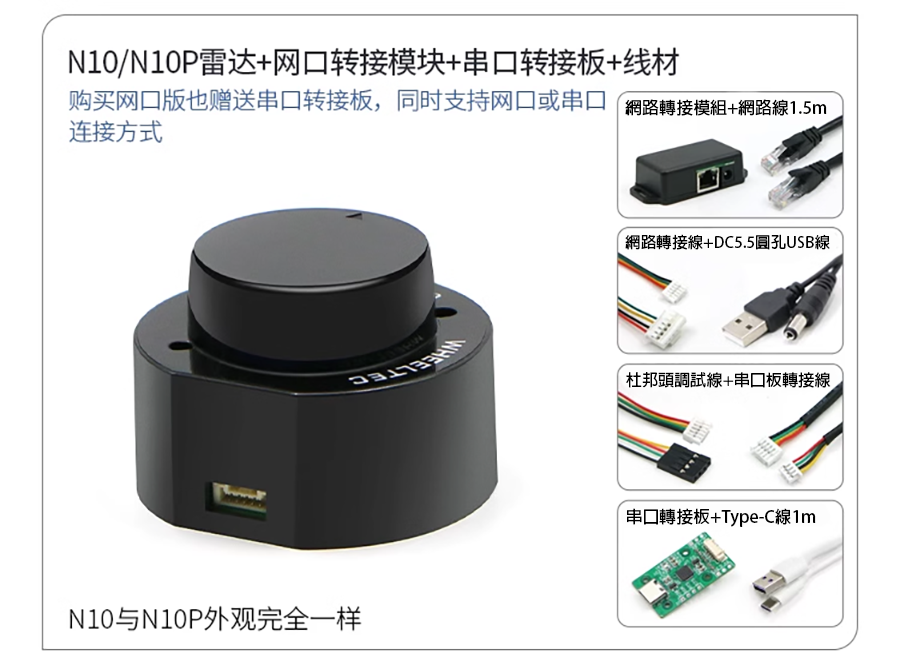 N10/N10P雷达+网口转接模块+串口转接板+线材

购买网口版也赠送串口转接板，同时支持网口或串口连接方式

網路轉接模組+網路線1.5m

網路轉接線+DC5.5圓孔USB線

杜邦頭調試線+串口板轉接線

串口轉接板+Type-C線1m

WHEELTEC

N10与N10P外观完全一样