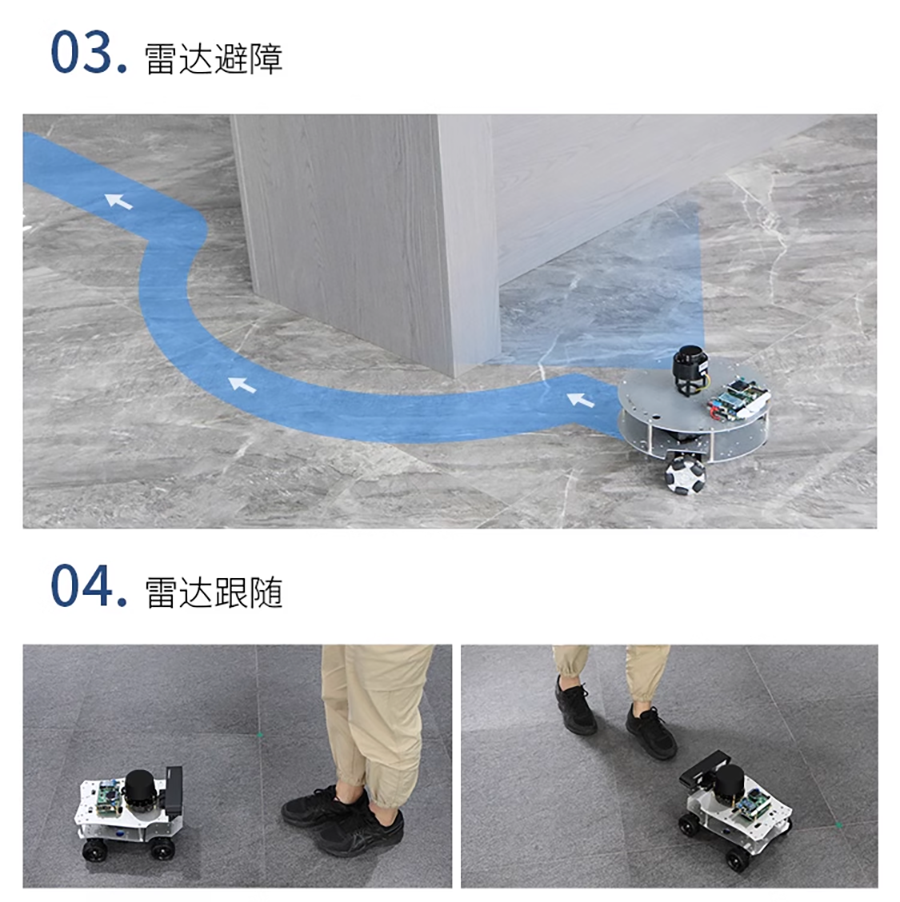 03. 雷达避障

04. 雷达跟随