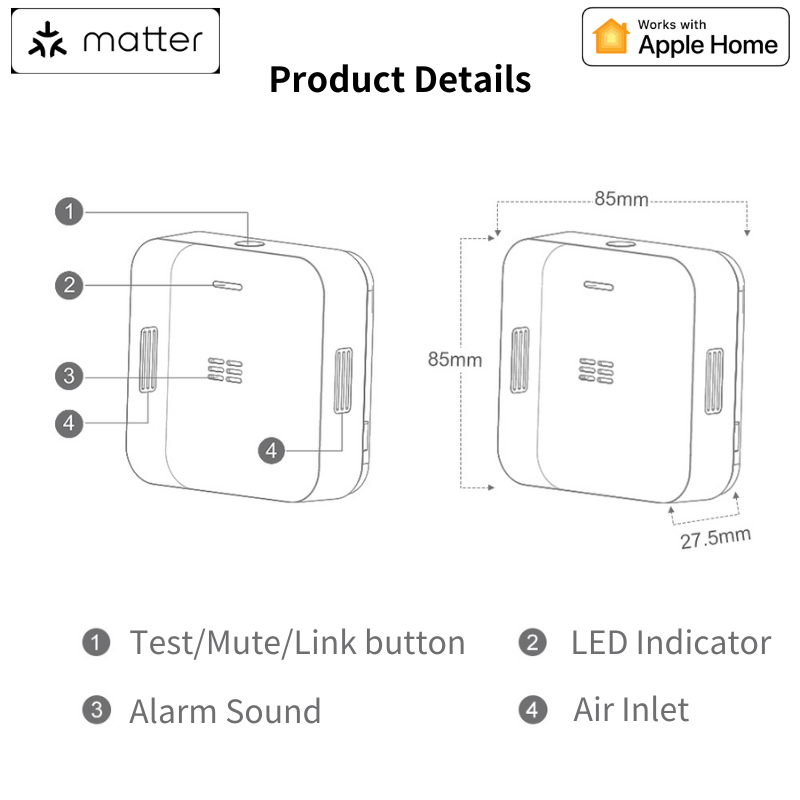 matter

Works with Apple Home

Product Details

1
2
3
4
4

85mm
85mm
27.5mm

1 Test/Mute/Link button
2 LED Indicator
3 Alarm Sound
4 Air Inlet