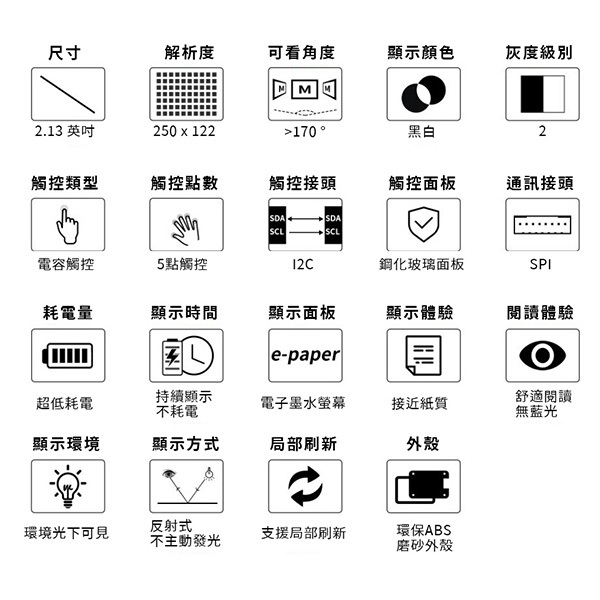 尺寸

2.13 英吋

解析度

250 x 122

可看角度

M M M

>170 °

顯示顏色

黑白

灰度級別

2

觸控類型

電容觸控

觸控點數

5點觸控

觸控接頭

SDA SDA
SCL SCL

I2C

觸控面板

鋼化玻璃面板

通訊接頭

SPI

耗電量

超低耗電

顯示時間

持續顯示
不耗電

顯示面板

e-paper

電子墨水螢幕

顯示體驗

接近紙質

閱讀體驗

舒適閱讀
無藍光

顯示環境

環境光下可見

顯示方式

反射式
不主動發光

局部刷新

支援局部刷新

外殼

環保ABS
磨砂外殼