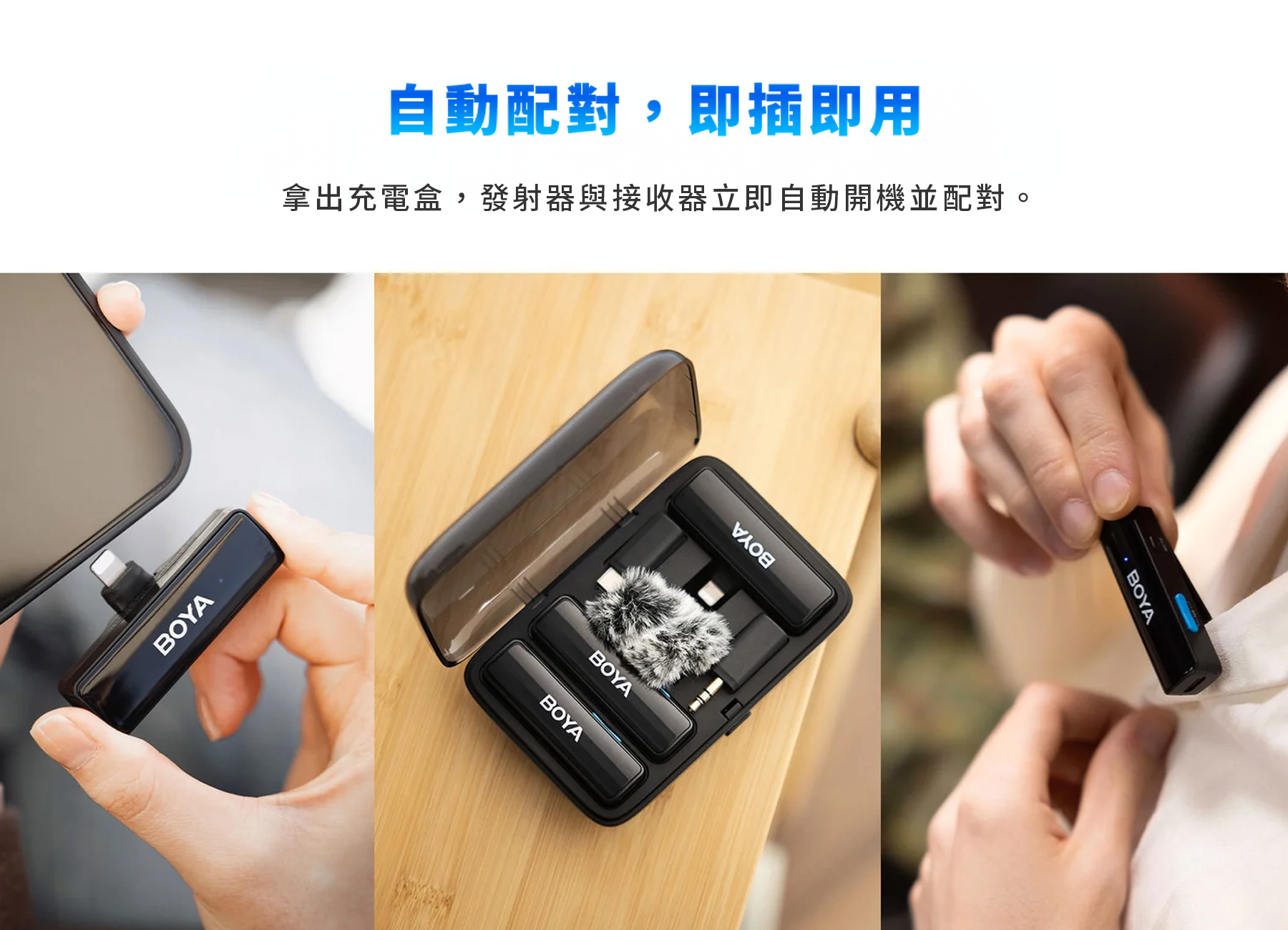 自動配對，即插即用

拿出充電盒，發射器與接收器立即自動開機並配對。

BOYA

BOYA

BOYA

BOYA

BOYA