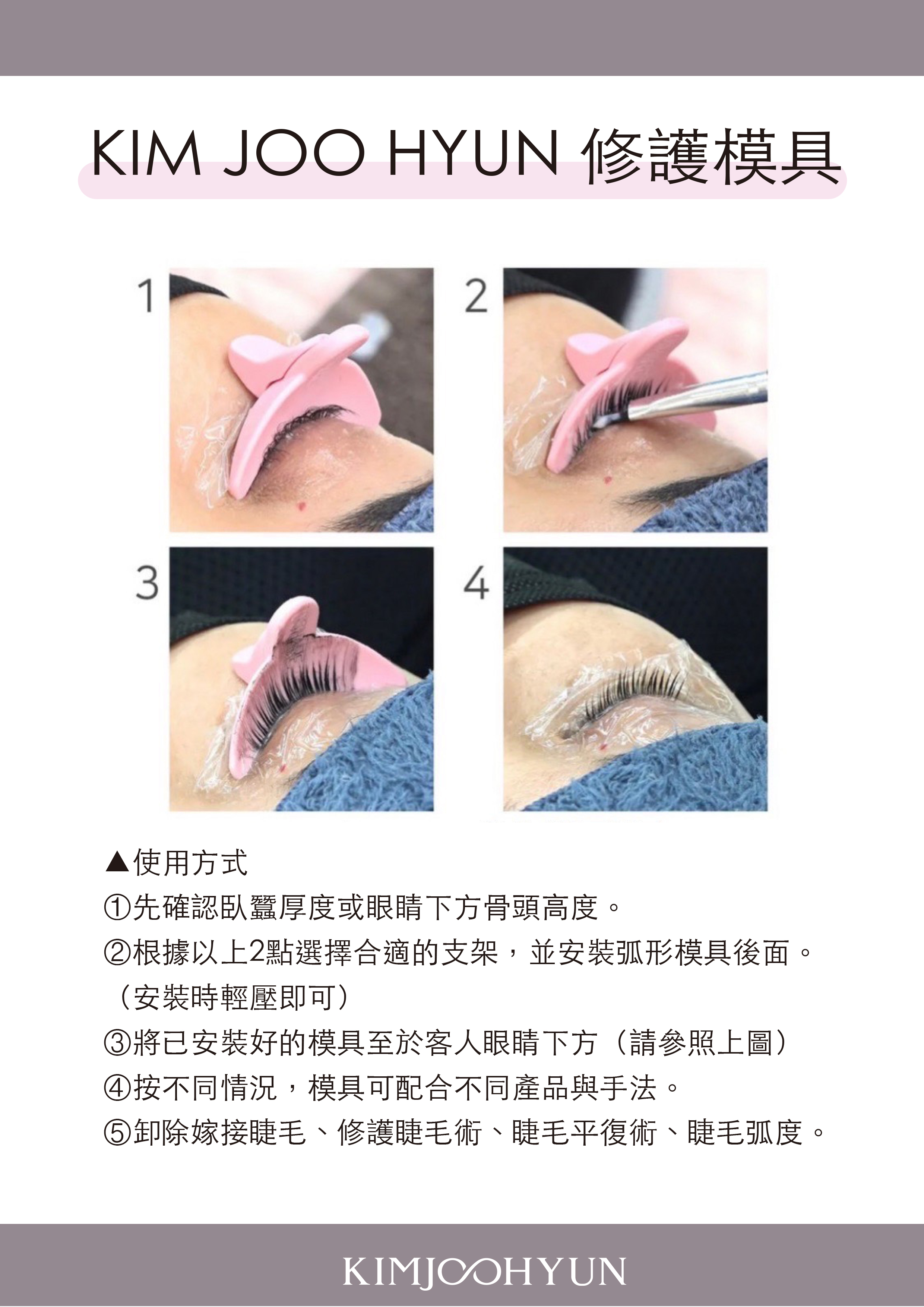 KIM JOO HYUN 修護模具

1

2

3

4

▲使用方式
①先確認臥蠶厚度或眼睛下方骨頭高度。
②根據以上2點選擇合適的支架，並安裝弧形模具後面。（安裝時輕壓即可）
③將已安裝好的模具至於客人眼睛下方（請參照上圖）
④按不同情況，模具可配合不同產品與手法。
⑤卸除嫁接睫毛、修護睫毛術、睫毛平復術、睫毛弧度。

KIMJOOHYUN