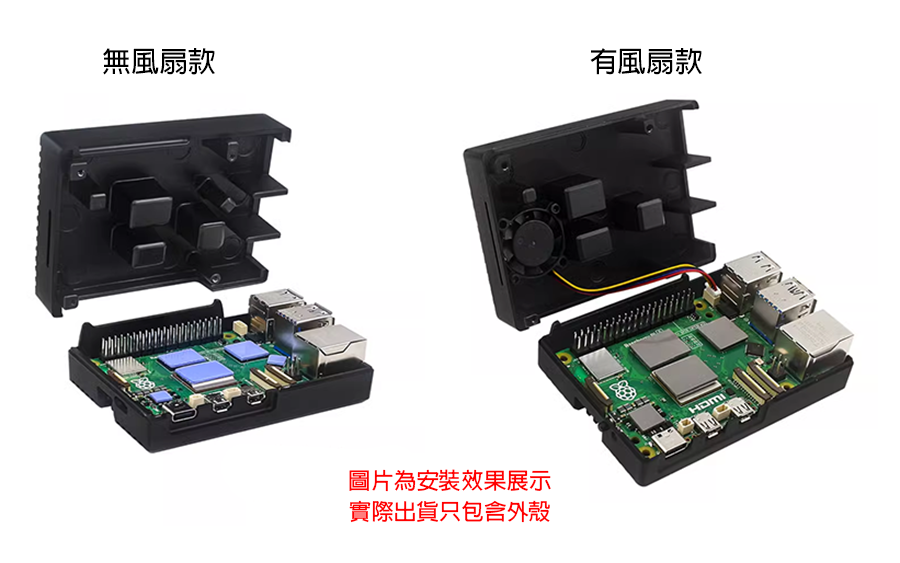 無風扇款

有風扇款

HDMI

圖片為安裝效果展示
實際出貨只包含外殼