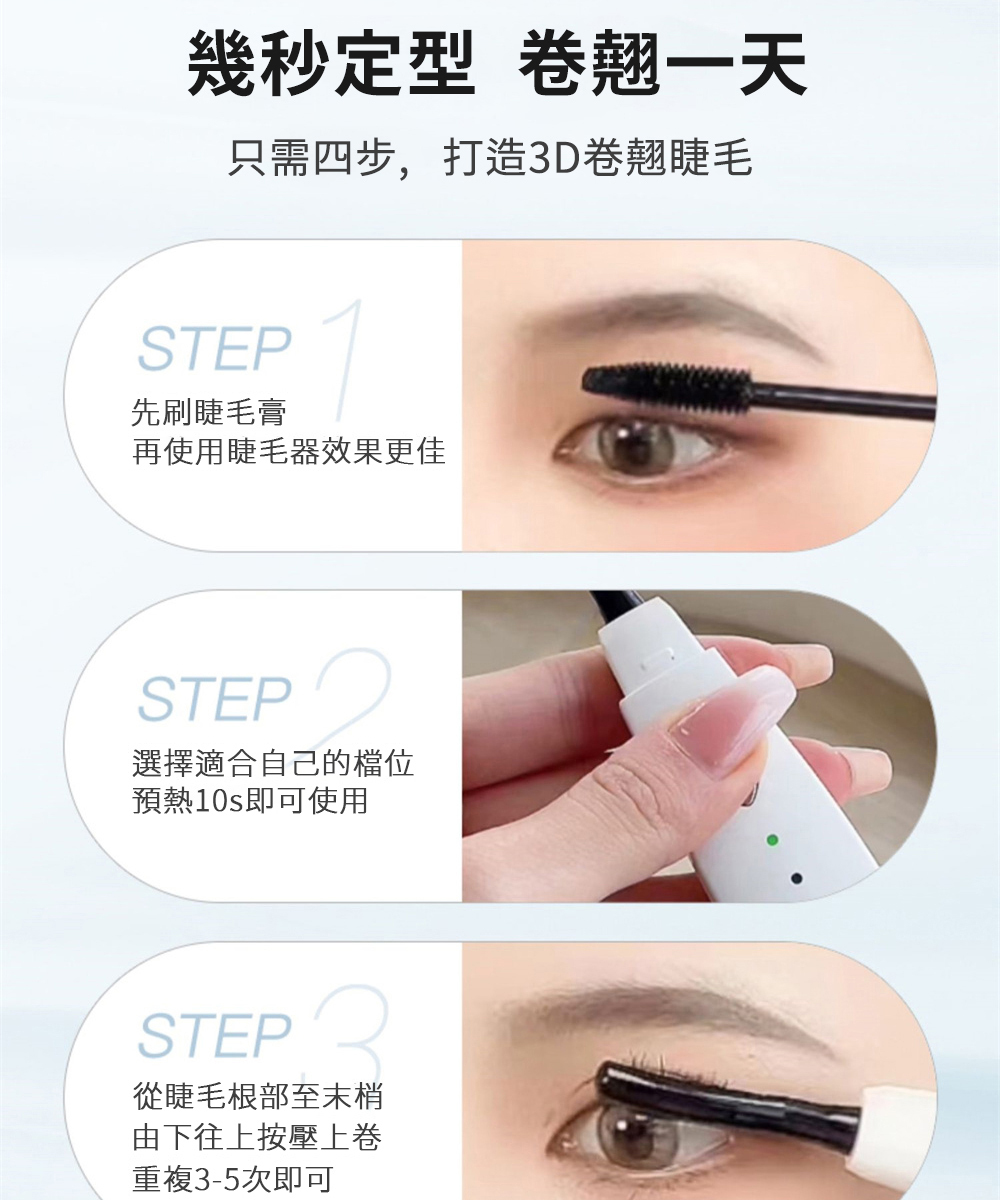 幾秒定型 卷翹一天

只需四步，打造3D卷翹睫毛

STEP 1
先刷睫毛膏
再使用睫毛器效果更佳

STEP 2
選擇適合自己的檔位
預熱10s即可使用

STEP 3
從睫毛根部至末梢
由下往上按壓上卷
重複3-5次即可