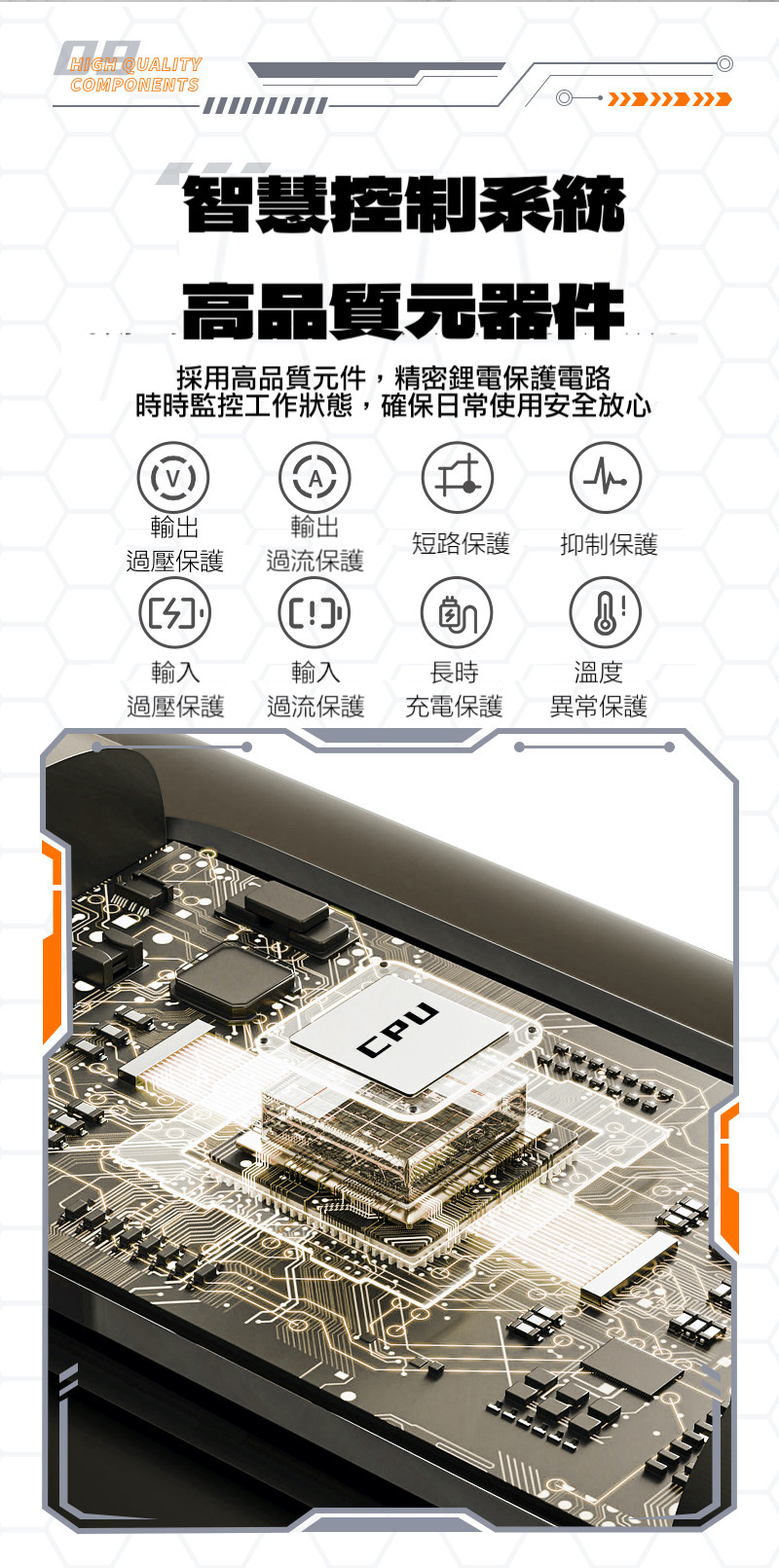 HIGH QUALITY COMPONENTS

智慧控制系統

高品質元器件

採用高品質元件，精密鋰電保護電路
時時監控工作狀態，確保日常使用安全放心

V
輸出
過壓保護

A
輸出
過流保護

短路保護

抑制保護

輸入
過壓保護

輸入
過流保護

長時
充電保護

溫度
異常保護

CPU