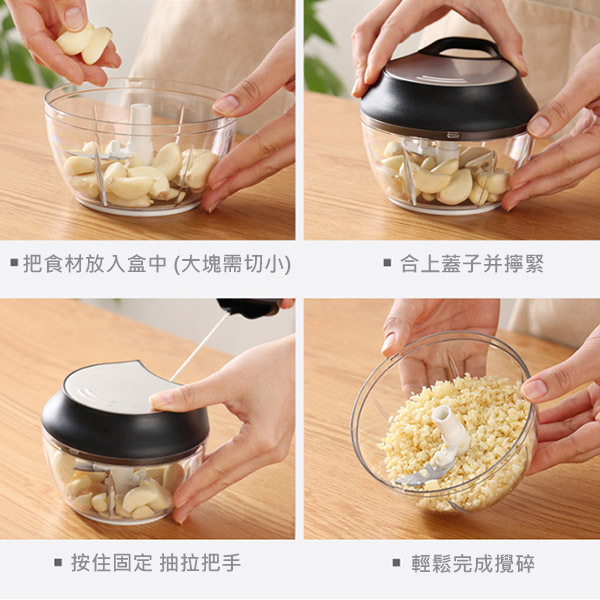 ▪ 把食材放入盒中 (大塊需切小)

▪ 合上蓋子并擰緊

▪ 按住固定 抽拉把手

▪ 輕鬆完成攪碎