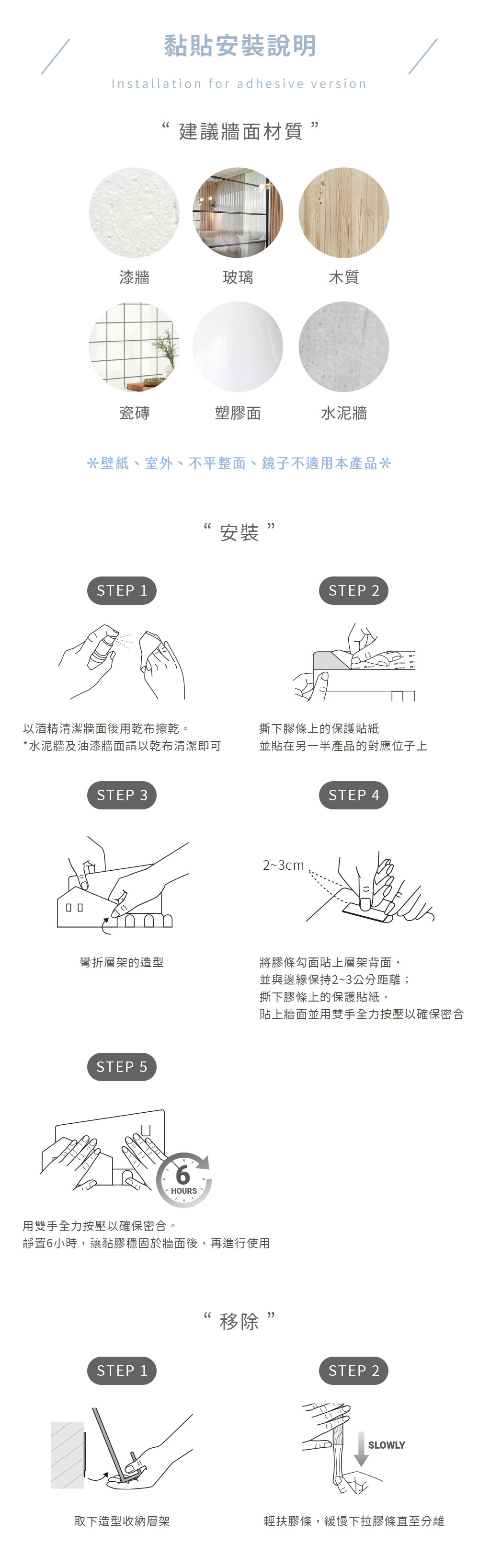 黏貼安裝說明

Installation for adhesive version

“ 建議牆面材質 ”

漆牆 玻璃 木質

瓷磚 塑膠面 水泥牆

*壁紙、室外、不平整面、鏡子不適用本產品*

“ 安裝 ”

STEP 1

以酒精清潔牆面後用乾布擦乾。
*水泥牆及油漆牆面請以乾布清潔即可

STEP 2

撕下膠條上的保護貼紙
並貼在另一半產品的對應位子上

STEP 3

彎折層架的造型

STEP 4

2~3cm

將膠條勾面貼上層架背面，
並與邊緣保持2~3公分距離；
撕下膠條上的保護貼紙，
貼上牆面並用雙手全力按壓以確保密合

STEP 5

6 HOURS

用雙手全力按壓以確保密合。
靜置6小時，讓黏膠穩固於牆面後，再進行使用

“ 移除 ”

STEP 1

取下造型收納層架

STEP 2

SLOWLY

輕扶膠條，緩慢下拉膠條直至分離