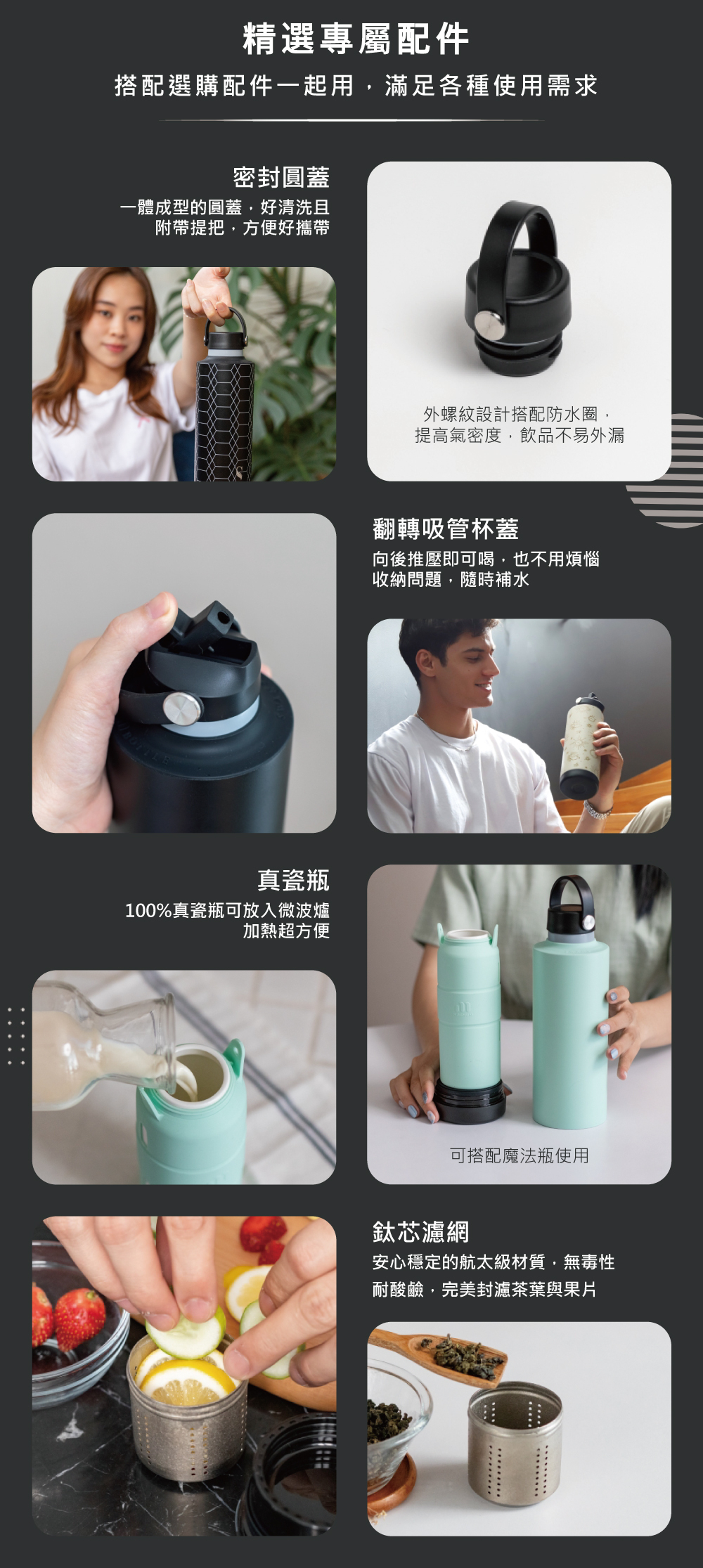 精選專屬配件

搭配選購配件一起用，滿足各種使用需求

密封圓蓋

一體成型的圓蓋，好清洗且附帶提把，方便好攜帶

外螺紋設計搭配防水圈，提高氣密度，飲品不易外漏

翻轉吸管杯蓋

向後推壓即可喝，也不用煩惱收納問題，隨時補水

真瓷瓶

100%真瓷瓶可放入微波爐加熱超方便

可搭配魔法瓶使用

鈦芯濾網

安心穩定的航太級材質，無毒性耐酸鹼，完美封濾茶葉與果片