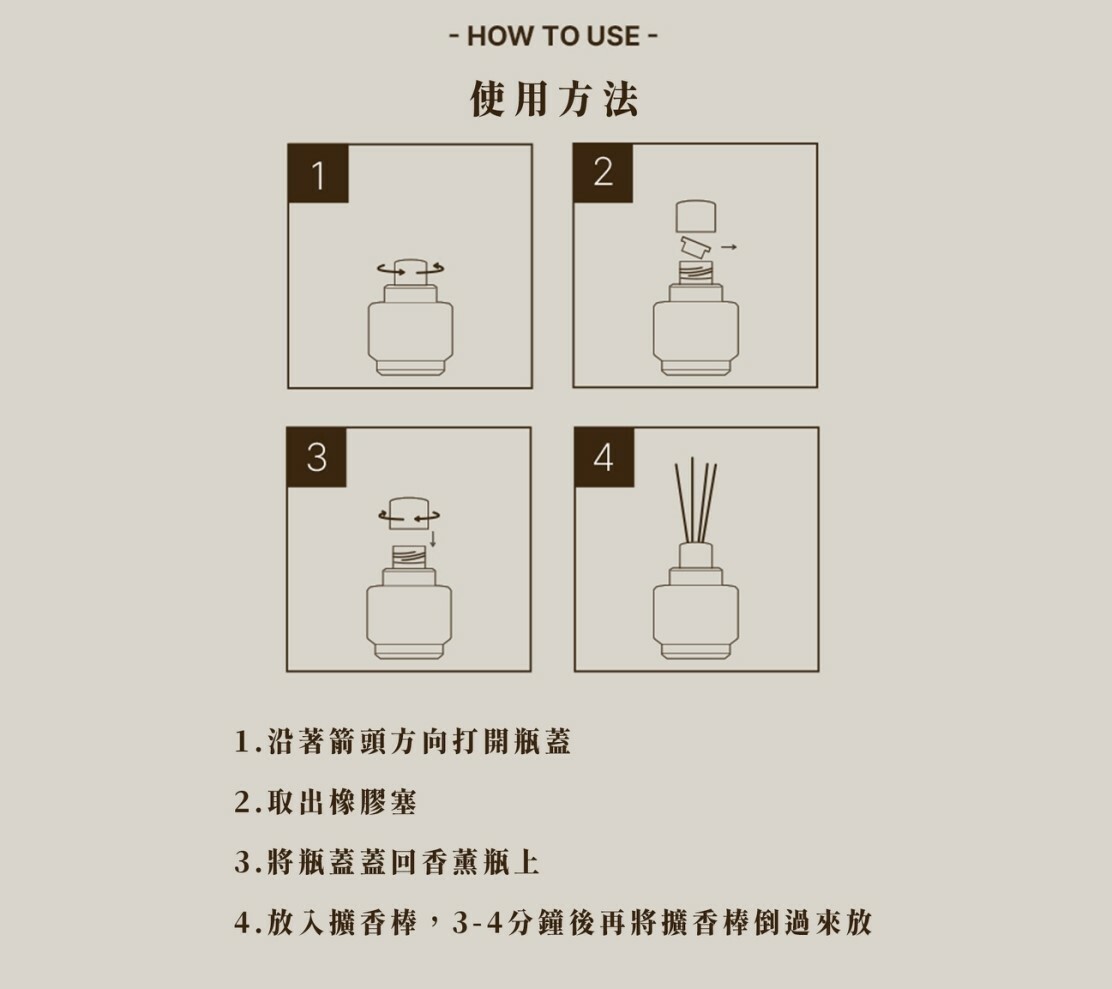 - HOW TO USE -

使用方法

1

2

3

4

1.沿著箭頭方向打開瓶蓋

2.取出橡膠塞

3.將瓶蓋蓋回香薰瓶上

4.放入擴香棒，3-4分鐘後再將擴香棒倒過來放