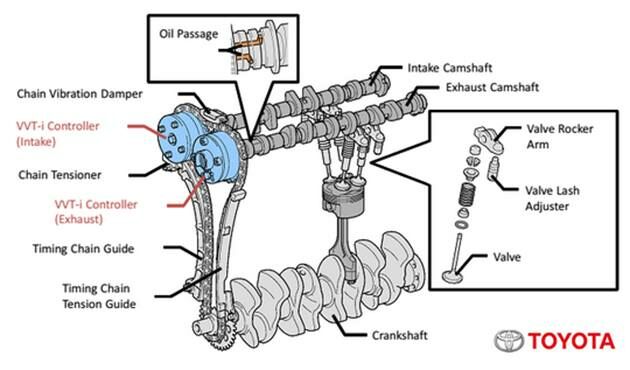 Oil Passage

Intake Camshaft

Exhaust Camshaft

Chain Vibration Damper

VVT-i Controller (Intake)

Chain Tensioner

VVT-i Controller (Exhaust)

Timing Chain Guide

Timing Chain Tension Guide

Valve Rocker Arm

Valve Lash Adjuster

Valve

Crankshaft

TOYOTA