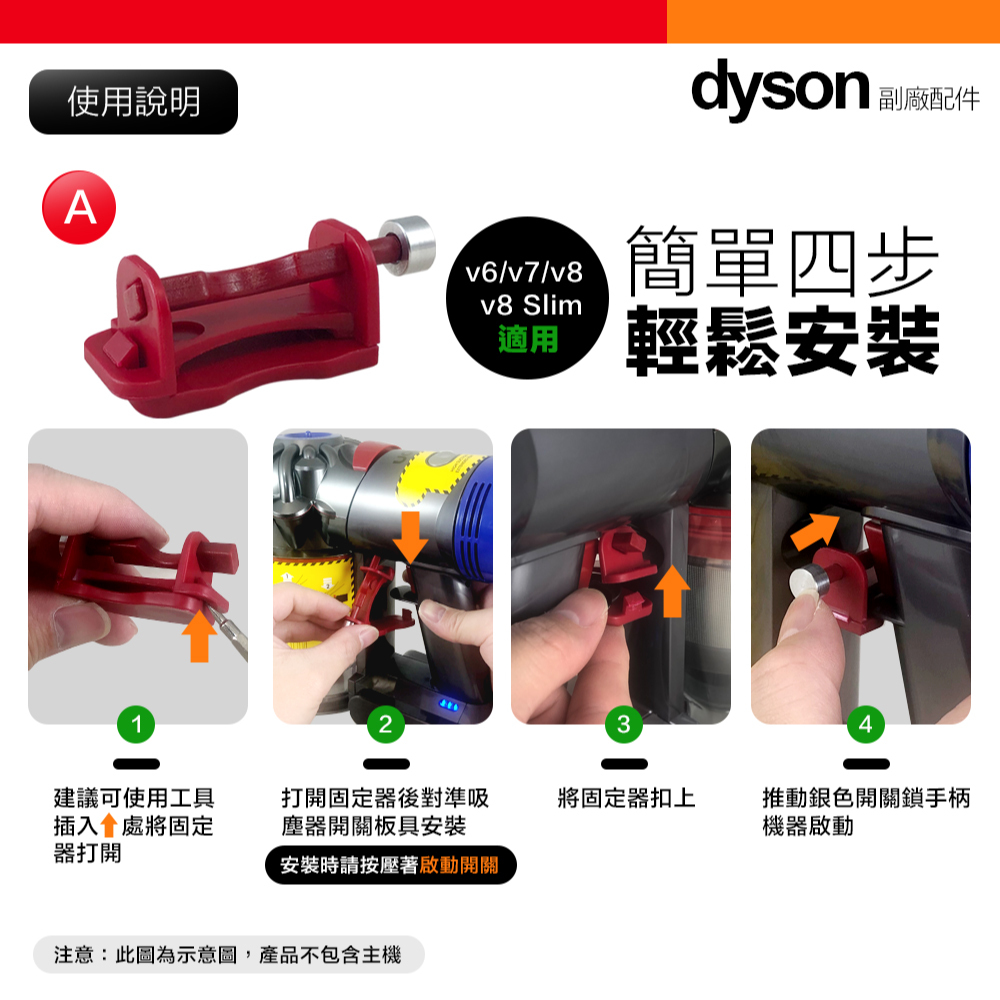 使用說明

dyson 副廠配件

A

v6/v7/v8
v8 Slim
適用

簡單四步
輕鬆安裝

1

建議可使用工具插入處將固定器打開

2

打開固定器後對準吸塵器開關板具安裝

安裝時請按壓著啟動開關

3

將固定器扣上

4

推動銀色開關鎖手柄機器啟動

注意：此圖為示意圖，產品不包含主機