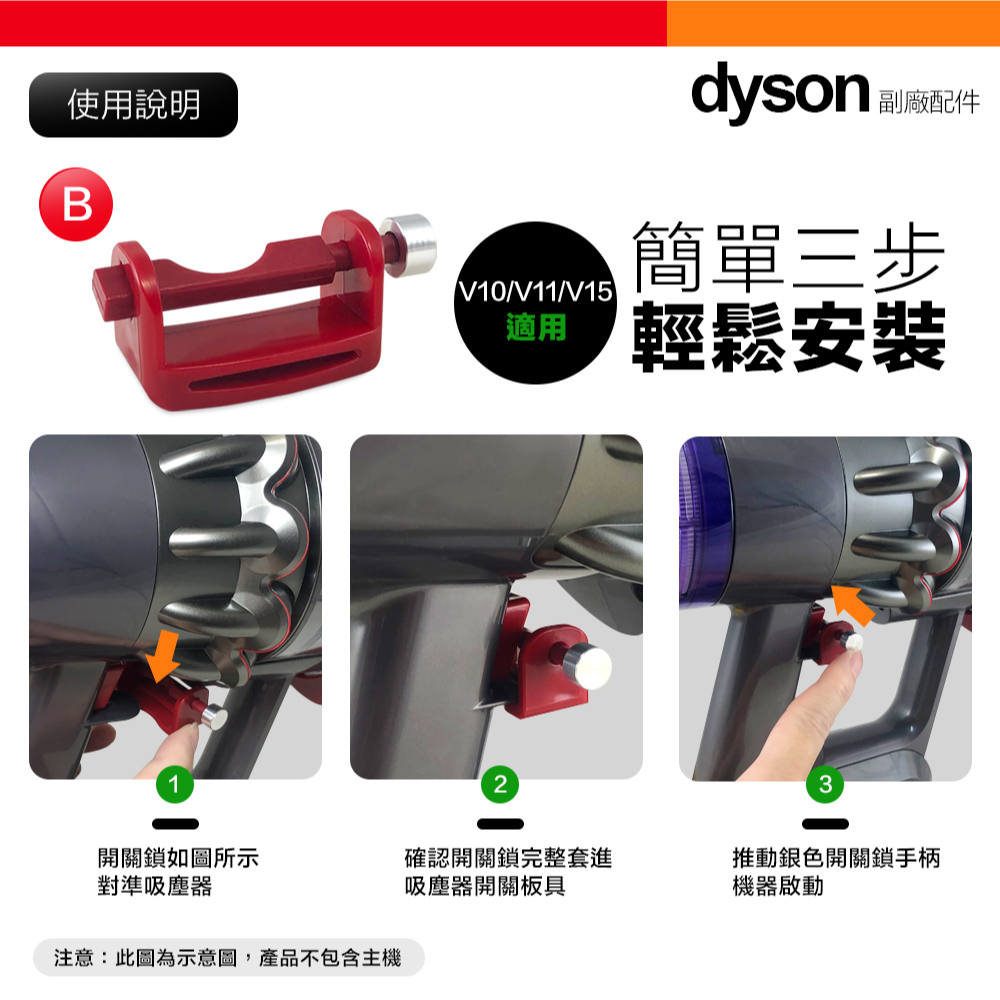 使用說明

dyson 副廠配件

B

V10/V11/V15
適用

簡單三步
輕鬆安裝

1
開關鎖如圖所示
對準吸塵器

2
確認開關鎖完整套進
吸塵器開關板具

3
推動銀色開關鎖手柄
機器啟動

注意：此圖為示意圖，產品不包含主機