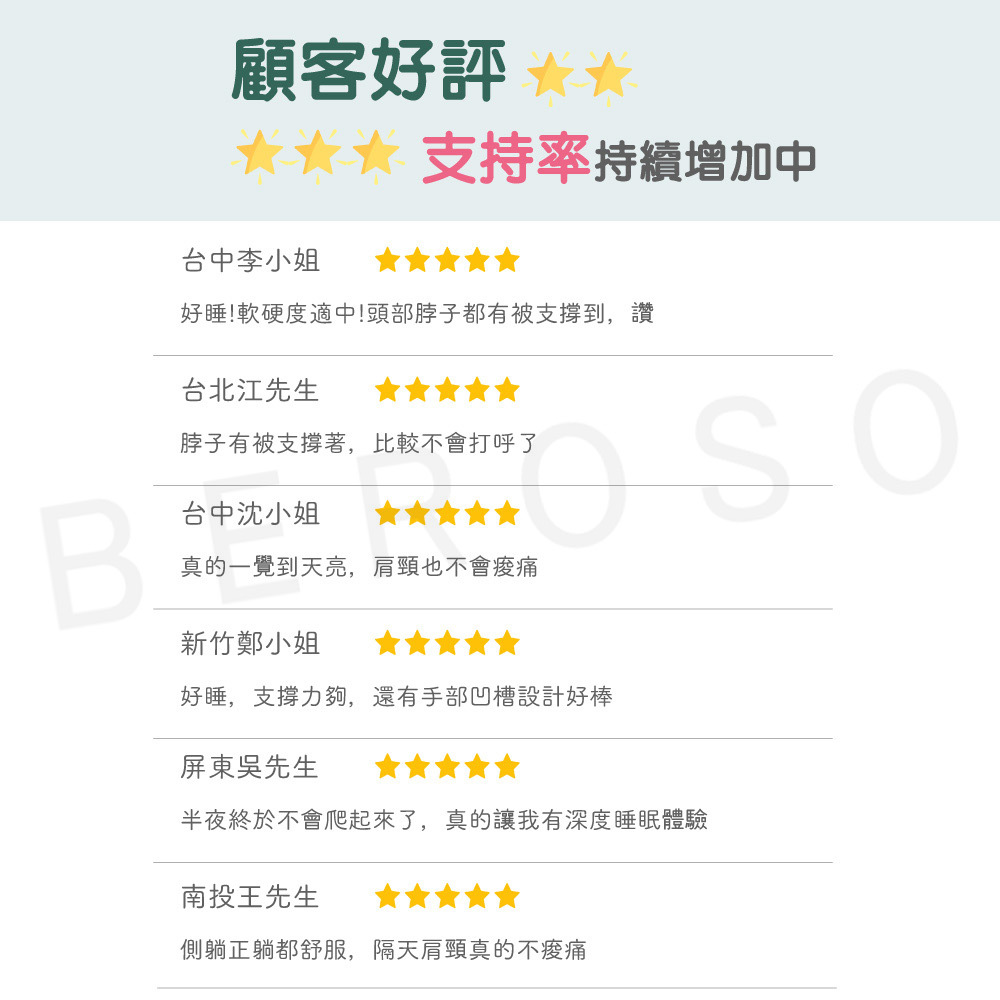 顧客好評

支持率持續增加中

台中李小姐

好睡!軟硬度適中!頭部脖子都有被支撐到，讚

台北江先生

脖子有被支撐著，比較不會打呼了

台中沈小姐

真的一覺到天亮，肩頸也不會痠痛

新竹鄭小姐

好睡，支撐力夠，還有手部凹槽設計好棒

屏東吳先生

半夜終於不會爬起來了，真的讓我有深度睡眠體驗

南投王先生

側躺正躺都舒服，隔天肩頸真的不痠痛

BEROSO