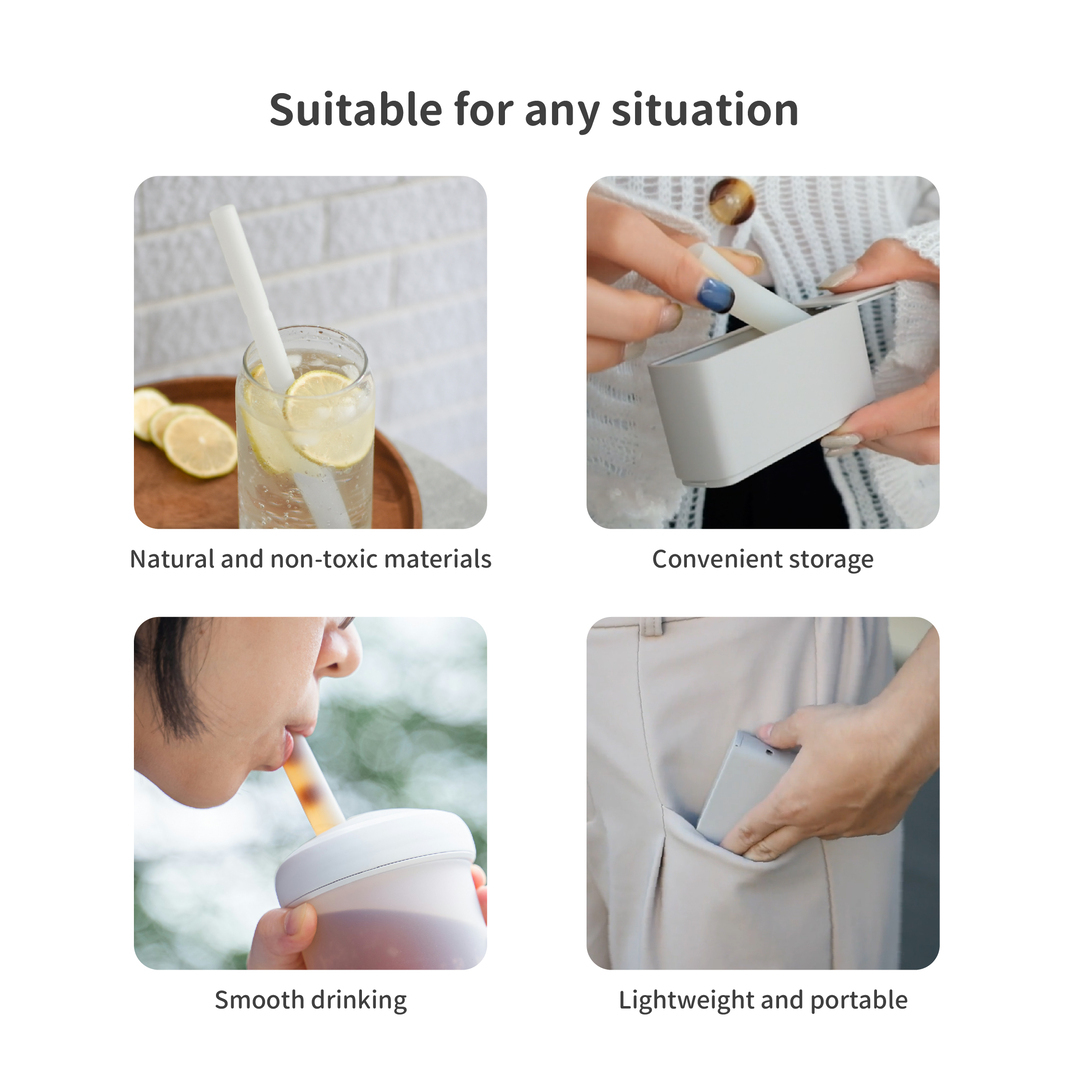 Suitable for any situation

Natural and non-toxic materials

Convenient storage

Smooth drinking

Lightweight and portable