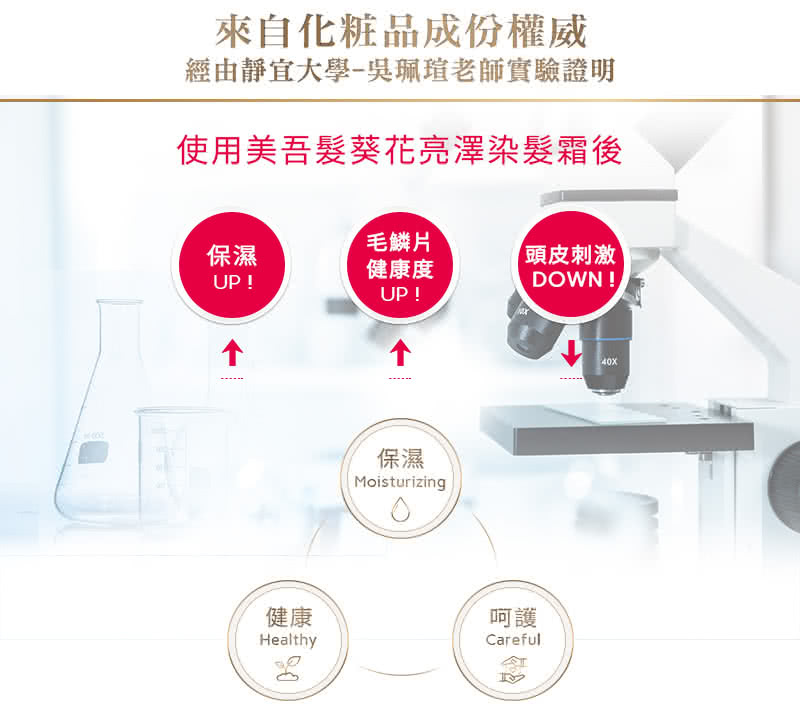 來自化粧品成份權威
經由靜宜大學-吳珮瑄老師實驗證明

使用美吾髮葵花亮澤染髮霜後

保濕
UP！

毛鱗片
健康度
UP！

頭皮刺激
DOWN！

40X

保濕
Moisturizing

健康
Healthy

呵護
Careful