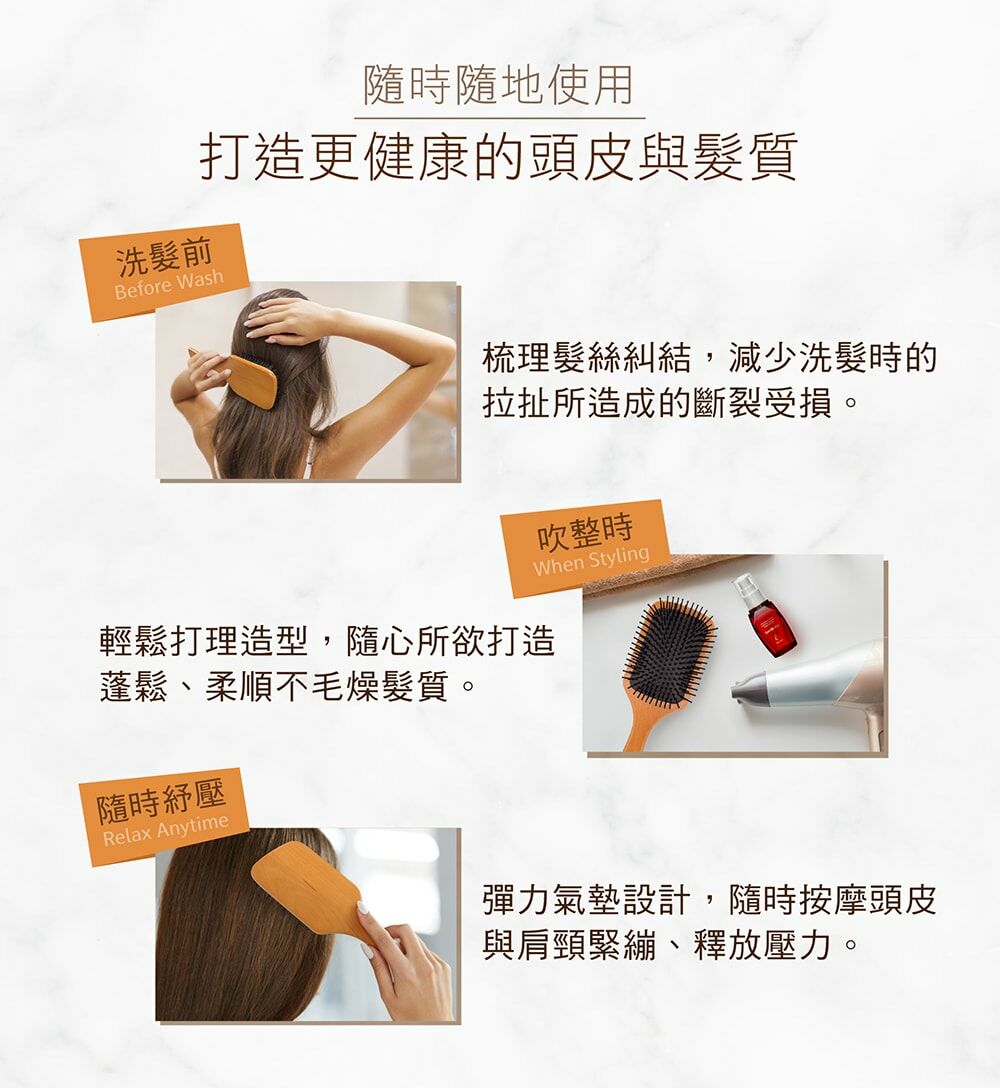 隨時隨地使用

打造更健康的頭皮與髮質

洗髮前
Before Wash

梳理髮絲糾結，減少洗髮時的拉扯所造成的斷裂受損。

吹整時
When Styling

輕鬆打理造型，隨心所欲打造蓬鬆、柔順不毛燥髮質。

隨時紓壓
Relax Anytime

彈力氣墊設計，隨時按摩頭皮與肩頸緊繃、釋放壓力。