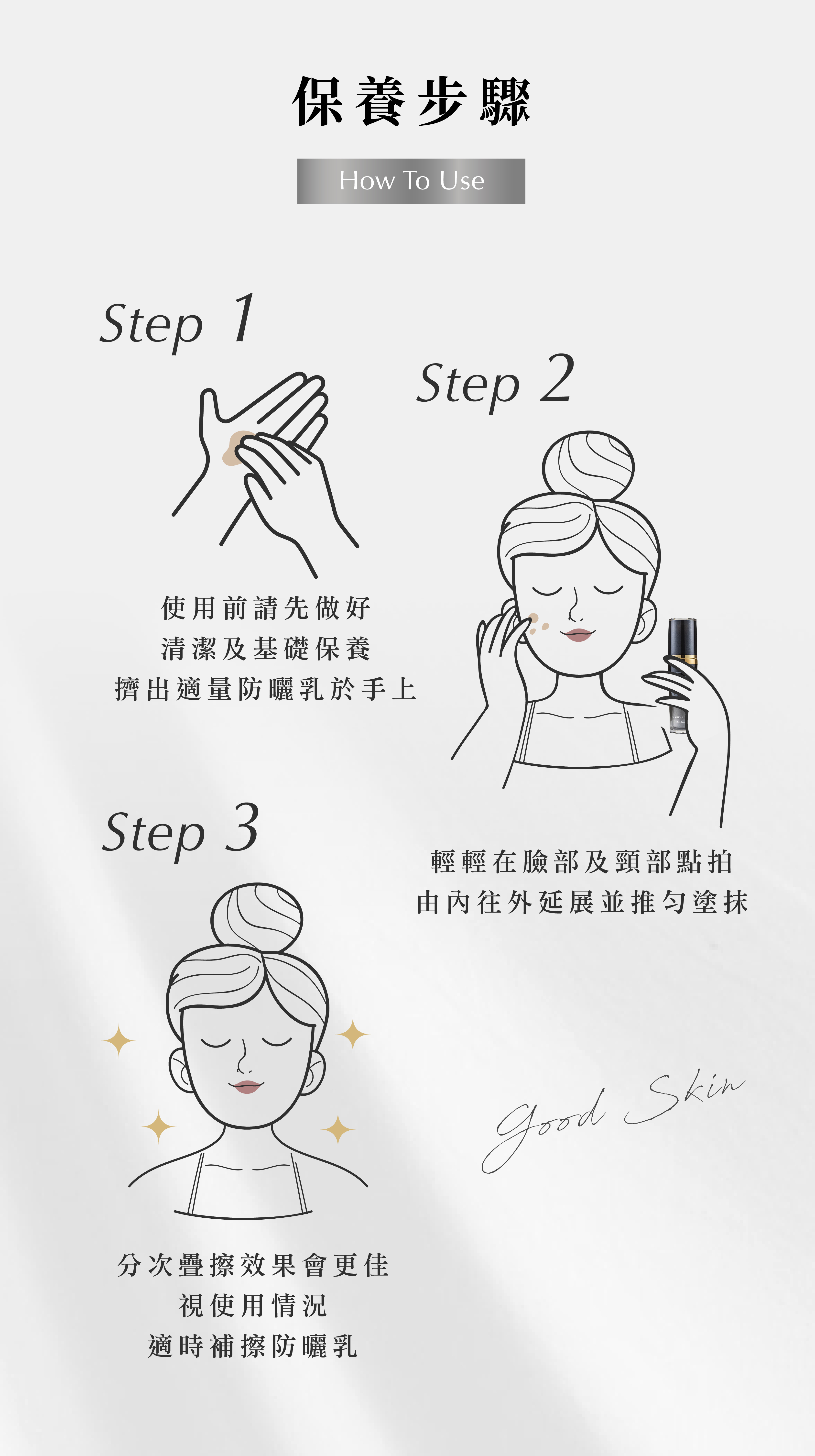 保養步驟

How To Use

Step 1

使用前請先做好
清潔及基礎保養
擠出適量防曬乳於手上

Step 2

輕輕在臉部及頸部點拍
由內往外延展並推勻塗抹

Step 3

分次疊擦效果會更佳
視使用情況
適時補擦防曬乳

Good Skin