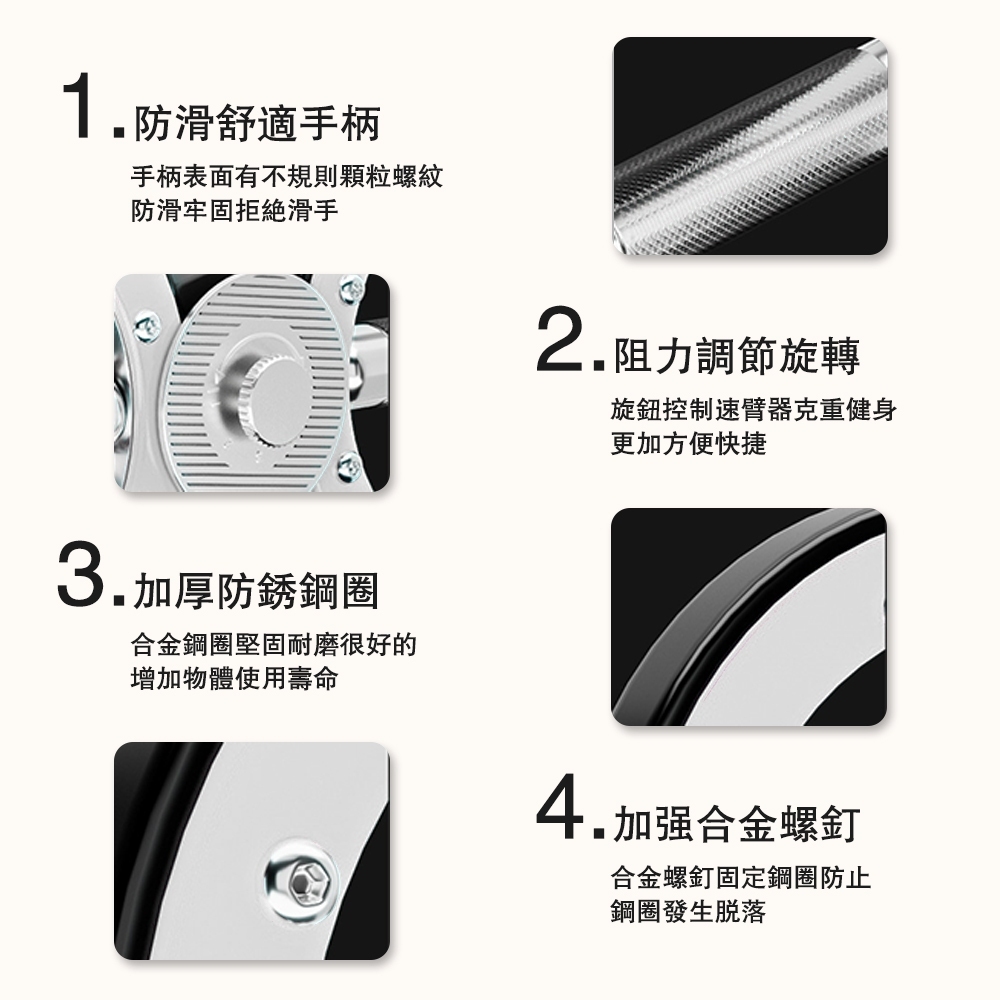 1. 防滑舒適手柄

手柄表面有不規則顆粒螺紋
防滑牢固拒絕滑手

2. 阻力調節旋轉

旋鈕控制速臂器克重健身
更加方便快捷

3. 加厚防銹鋼圈

合金鋼圈堅固耐磨很好的
增加物體使用壽命

4. 加强合金螺釘

合金螺釘固定鋼圈防止
鋼圈發生脱落