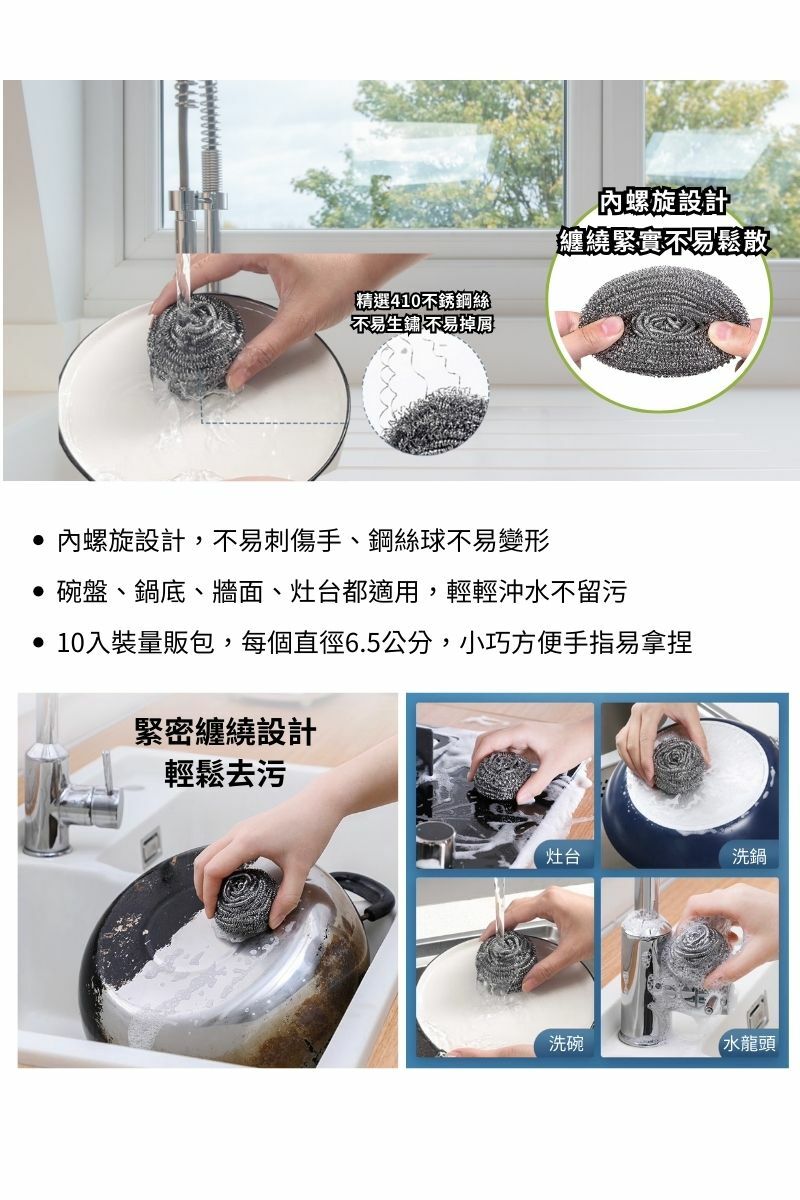 內螺旋設計
纏繞緊實不易鬆散

精選410不銹鋼絲
不易生鏽 不易掉屑

• 內螺旋設計，不易刺傷手、鋼絲球不易變形

• 碗盤、鍋底、牆面、灶台都適用，輕輕沖水不留污

• 10入裝量販包，每個直徑6.5公分，小巧方便手指易拿捏

緊密纏繞設計
輕鬆去污

灶台

洗鍋

洗碗

水龍頭