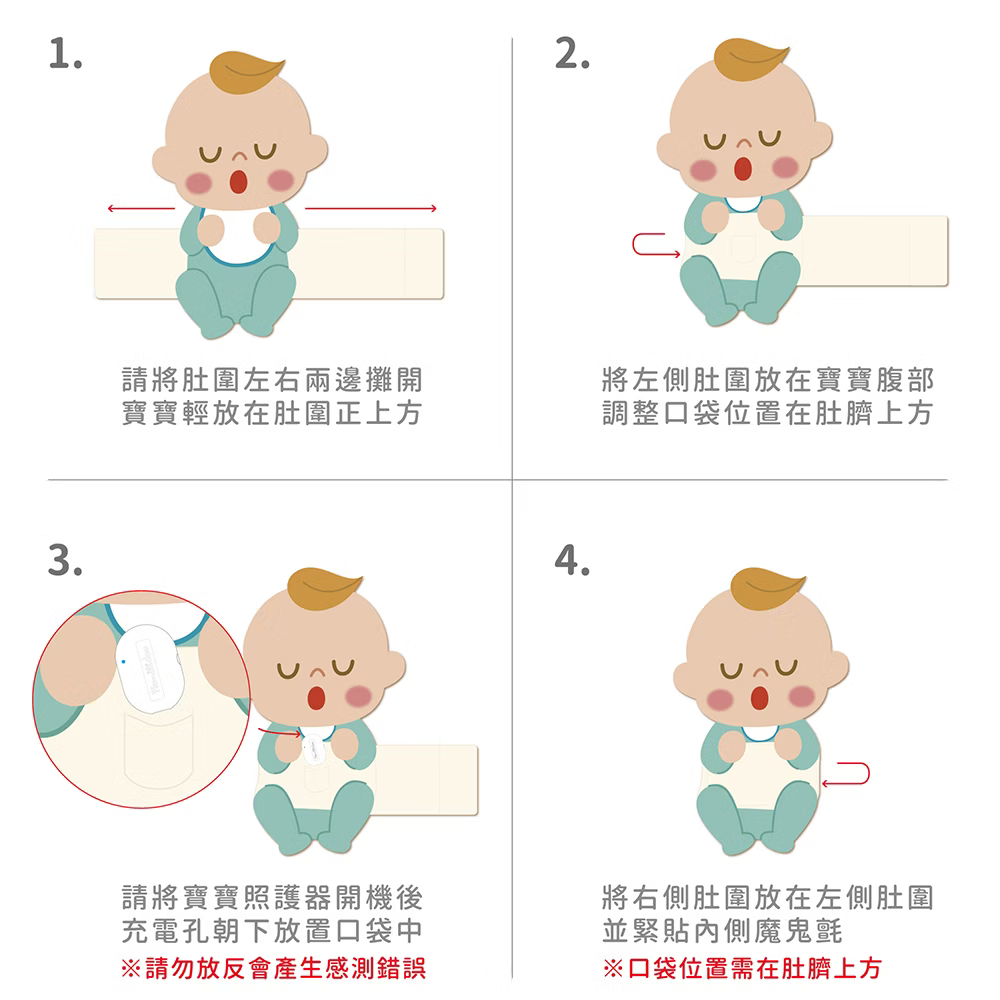 1.

請將肚圍左右兩邊攤開
寶寶輕放在肚圍正上方

2.

將左側肚圍放在寶寶腹部
調整口袋位置在肚臍上方

3.

請將寶寶照護器開機後
充電孔朝下放置口袋中
※請勿放反會產生感測錯誤

4.

將右側肚圍放在左側肚圍
並緊貼內側魔鬼氈
※口袋位置需在肚臍上方