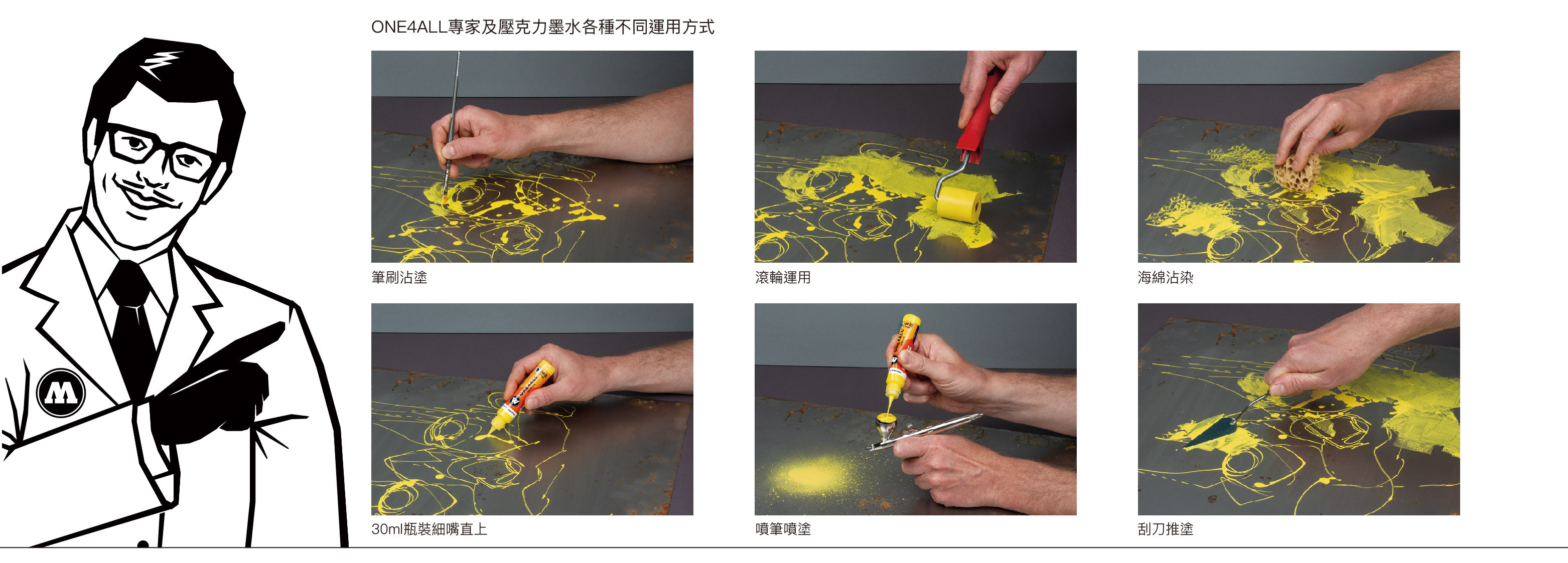 ONE4ALL專家及壓克力墨水各種不同運用方式

筆刷沾塗

滾輪運用

海綿沾染

30ml瓶裝細嘴直上

噴筆噴塗

刮刀推塗