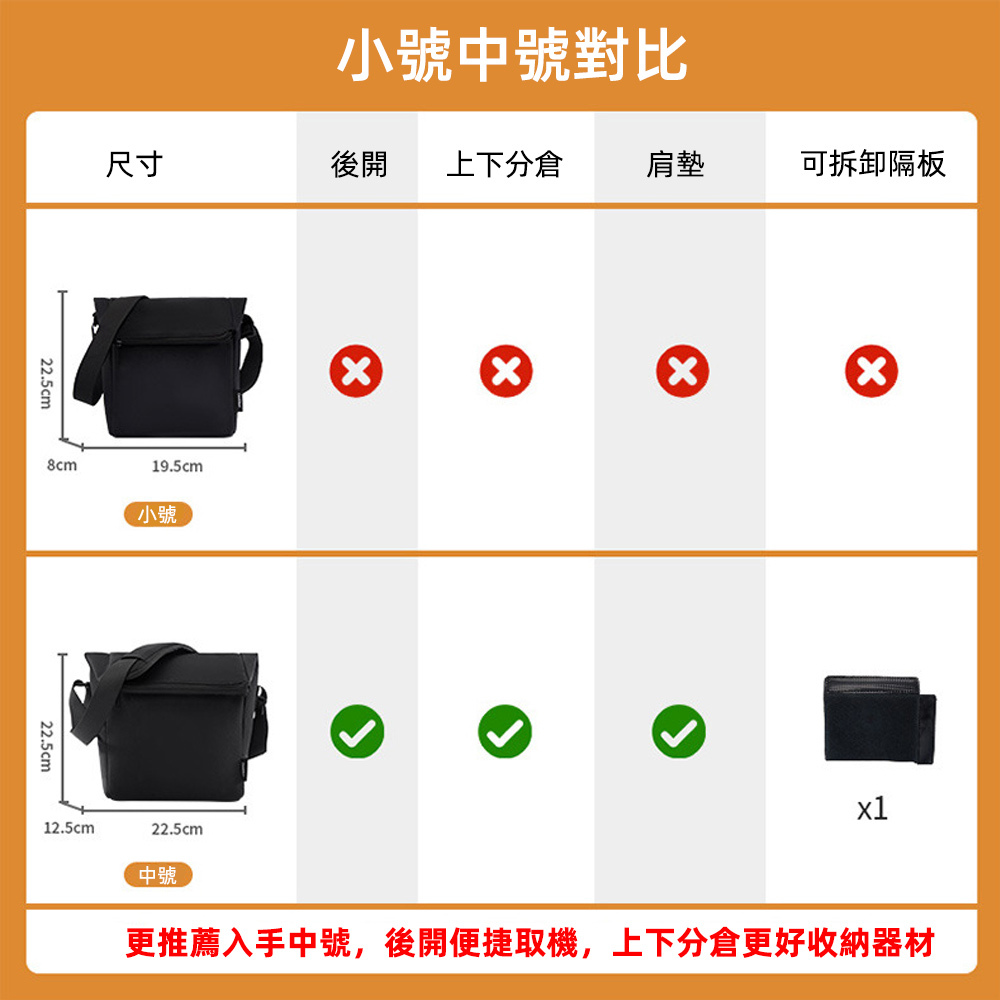 小號中號對比

| 尺寸 | 後開 | 上下分倉 | 肩墊 | 可拆卸隔板 |
|---|---|---|---|---|
| 22.5cm 8cm 19.5cm 小號 | | | | |
| 22.5cm 12.5cm 22.5cm 中號 | | | | x1 |

更推薦入手中號，後開便捷取機，上下分倉更好收納器材