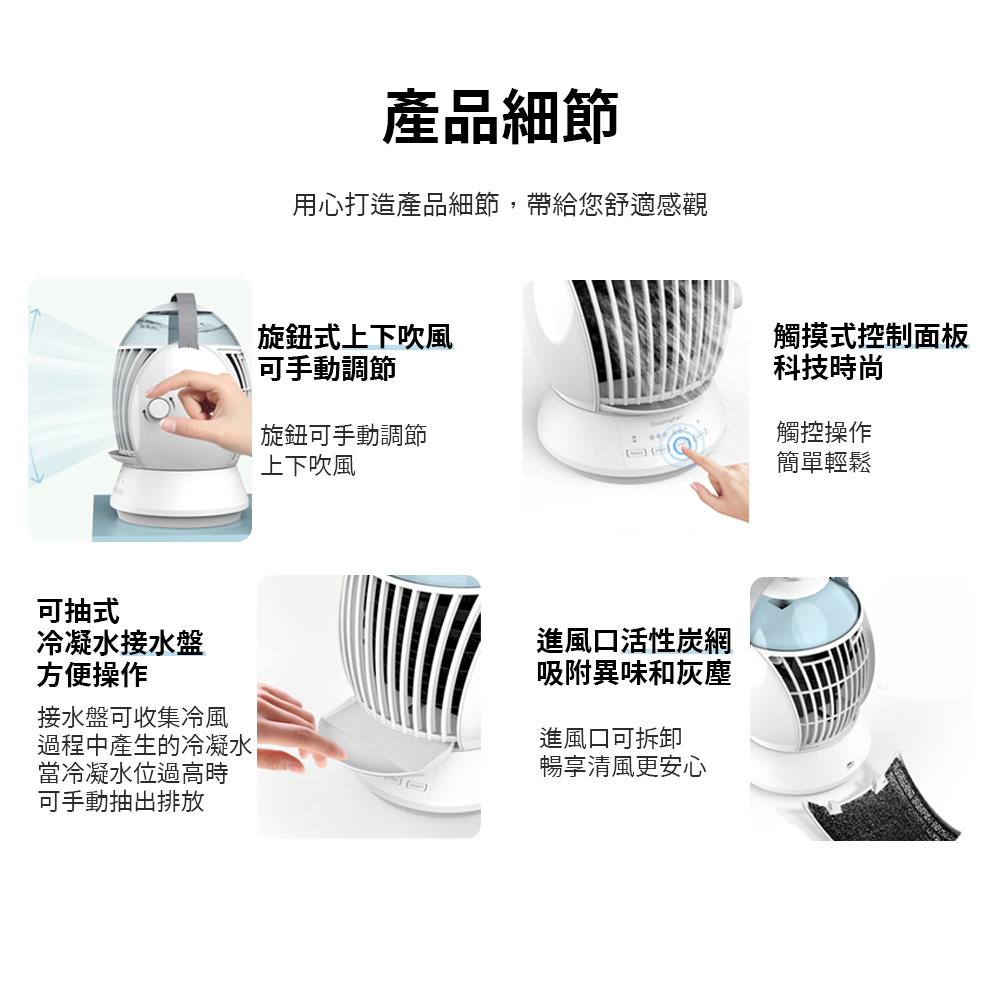 產品細節

用心打造產品細節，帶給您舒適感觀

旋鈕式上下吹風
可手動調節

旋鈕可手動調節
上下吹風

觸摸式控制面板
科技時尚

觸控操作
簡單輕鬆

可抽式
冷凝水接水盤
方便操作

接水盤可收集冷風
過程中產生的冷凝水
當冷凝水位過高時
可手動抽出排放

進風口活性炭網
吸附異味和灰塵

進風口可拆卸
暢享清風更安心