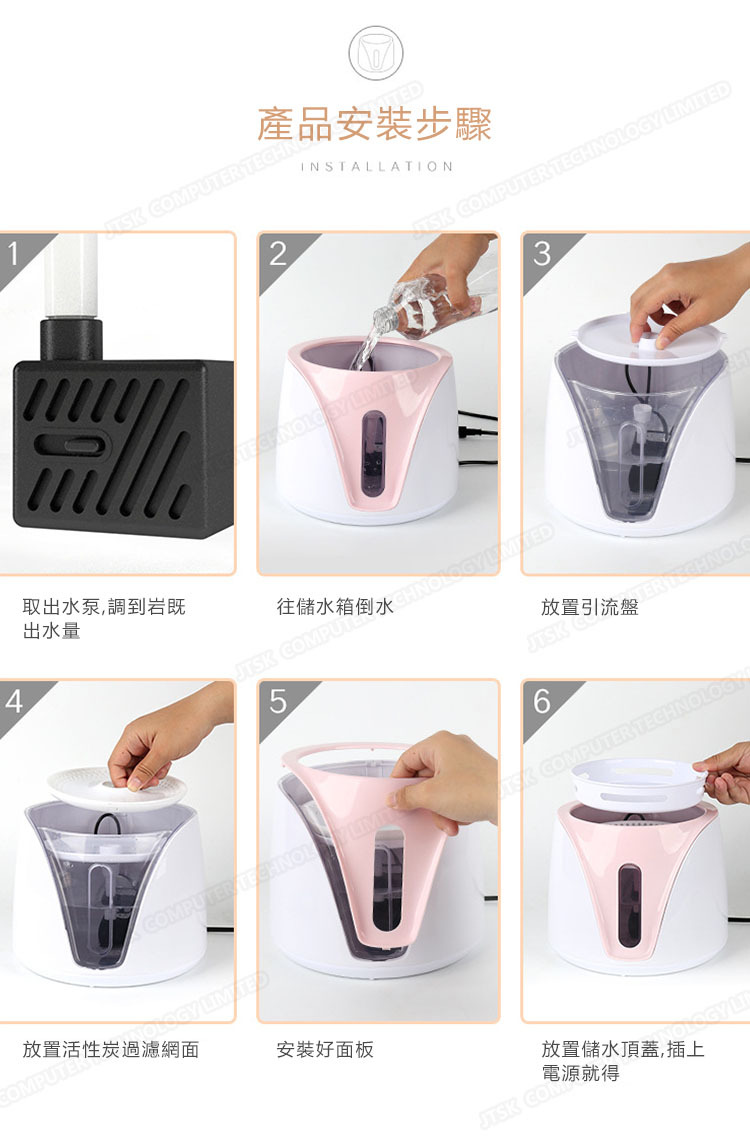 產品安裝步驟
INSTALLATION

JTSK COMPUTER TECHNOLOGY LIMITED

1
取出水泵,調到岩既出水量

2
往儲水箱倒水

3
放置引流盤

4
放置活性炭過濾網面

5
安裝好面板

6
放置儲水頂蓋,插上電源就得