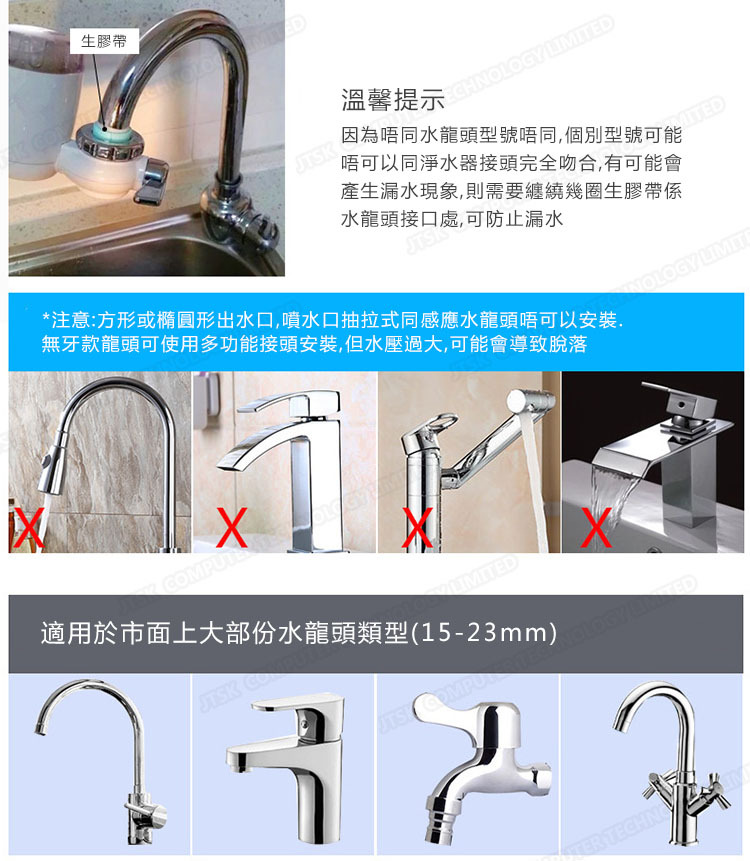 生膠帶

溫馨提示

因為唔同水龍頭型號唔同,個別型號可能唔可以同淨水器接頭完全吻合,有可能會產生漏水現象,則需要纏繞幾圈生膠帶係水龍頭接口處,可防止漏水

*注意:方形或橢圓形出水口,噴水口抽拉式同感應水龍頭唔可以安裝.
無牙款龍頭可使用多功能接頭安裝,但水壓過大,可能會導致脫落

X X X X

適用於市面上大部份水龍頭類型(15-23mm)

JTSK COMPUTER TECHNOLOGY LIMITED