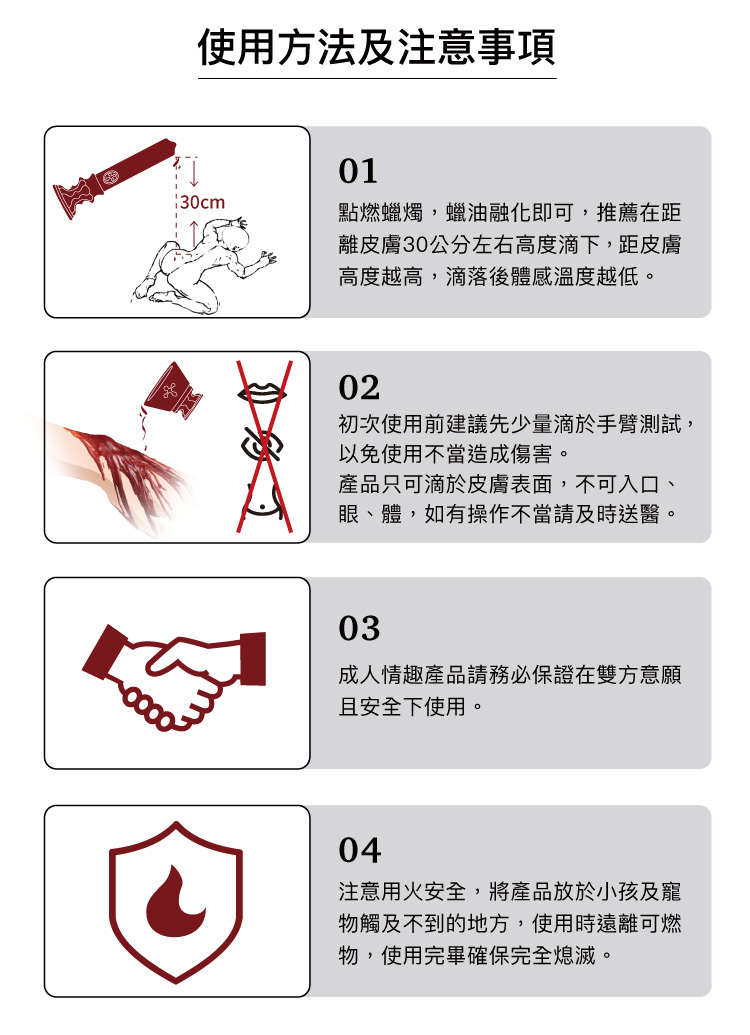 使用方法及注意事項

30cm

01

點燃蠟燭，蠟油融化即可，推薦在距離皮膚30公分左右高度滴下，距皮膚高度越高，滴落後體感溫度越低。

02

初次使用前建議先少量滴於手臂測試，以免使用不當造成傷害。
產品只可滴於皮膚表面，不可入口、眼、體，如有操作不當請及時送醫。

03

成人情趣產品請務必保證在雙方意願且安全下使用。

04

注意用火安全，將產品放於小孩及寵物觸及不到的地方，使用時遠離可燃物，使用完畢確保完全熄滅。