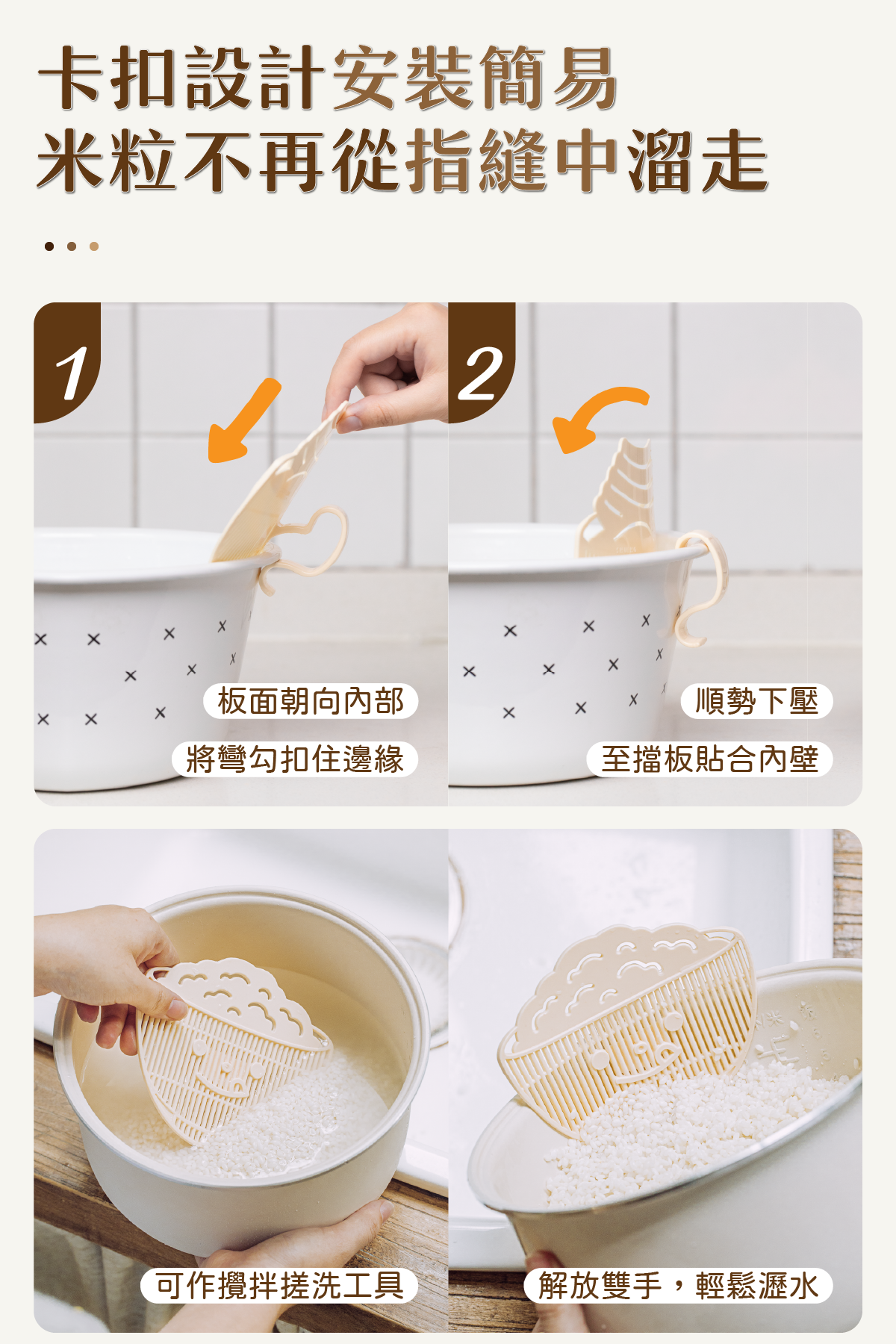 卡扣設計安裝簡易
米粒不再從指縫中溜走

1

板面朝向內部

將彎勾扣住邊緣

2

順勢下壓

至擋板貼合內壁

可作攪拌搓洗工具

解放雙手，輕鬆瀝水