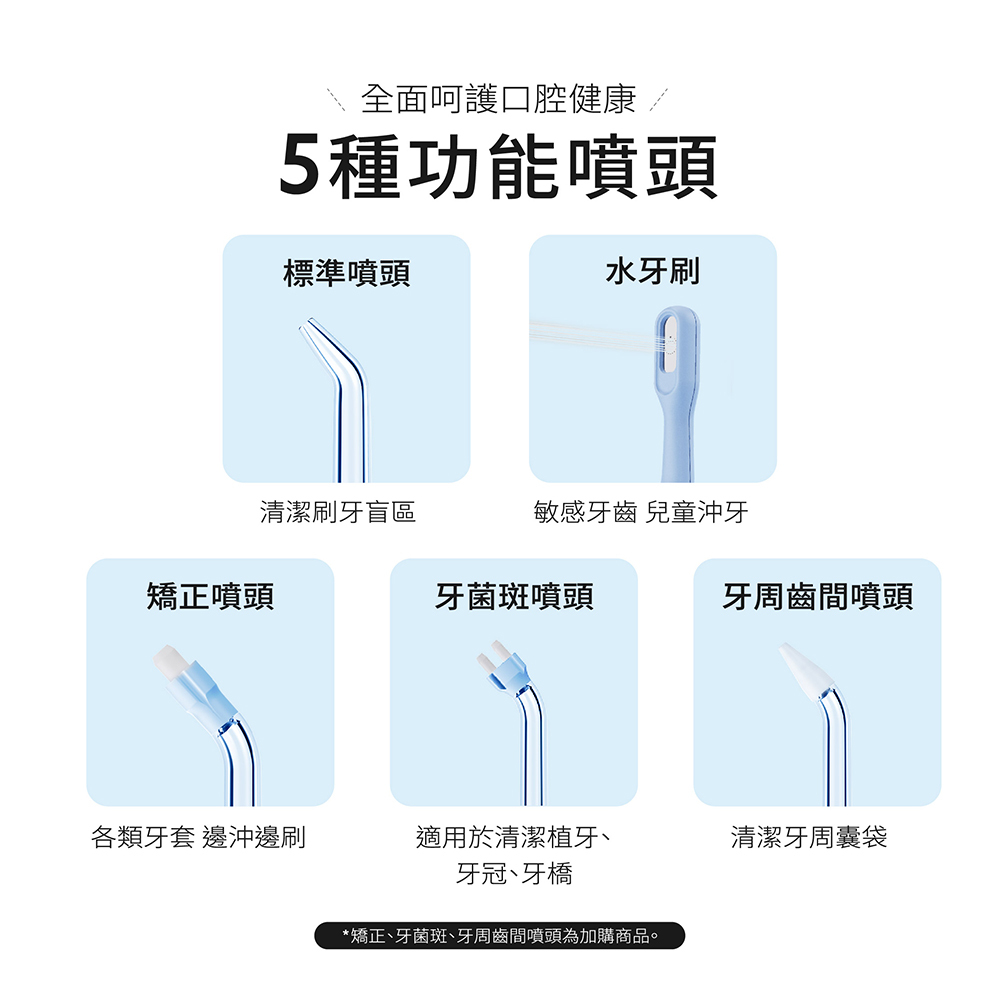 全面呵護口腔健康

5種功能噴頭

標準噴頭

清潔刷牙盲區

水牙刷

敏感牙齒 兒童沖牙

矯正噴頭

各類牙套 邊沖邊刷

牙菌斑噴頭

適用於清潔植牙、牙冠、牙橋

牙周齒間噴頭

清潔牙周囊袋

*矯正、牙菌斑、牙周齒間噴頭為加購商品。