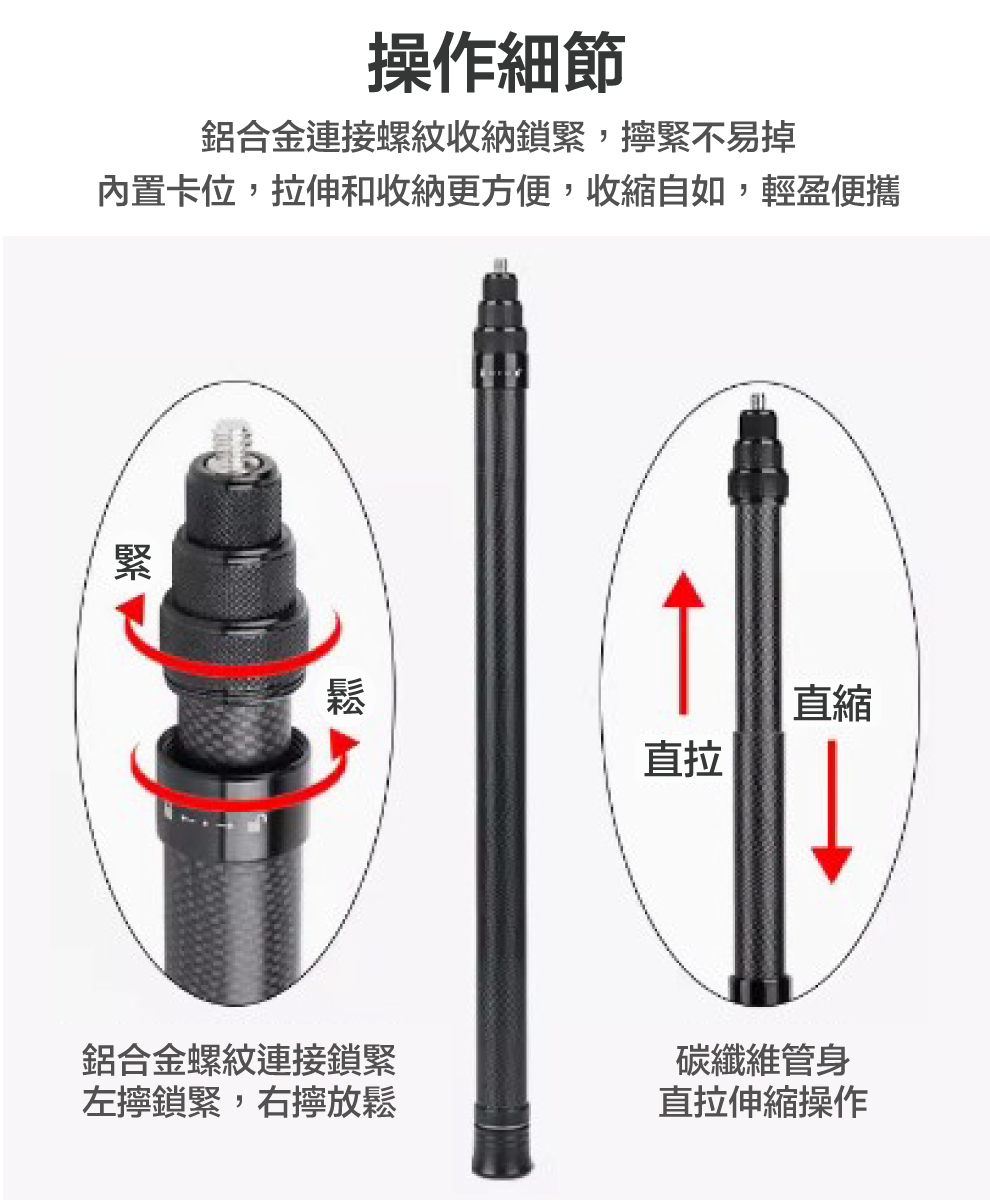 操作細節

鋁合金連接螺紋收納鎖緊，擰緊不易掉
內置卡位，拉伸和收納更方便，收縮自如，輕盈便攜

緊

鬆

直拉

直縮

鋁合金螺紋連接鎖緊
左擰鎖緊，右擰放鬆

碳纖維管身
直拉伸縮操作