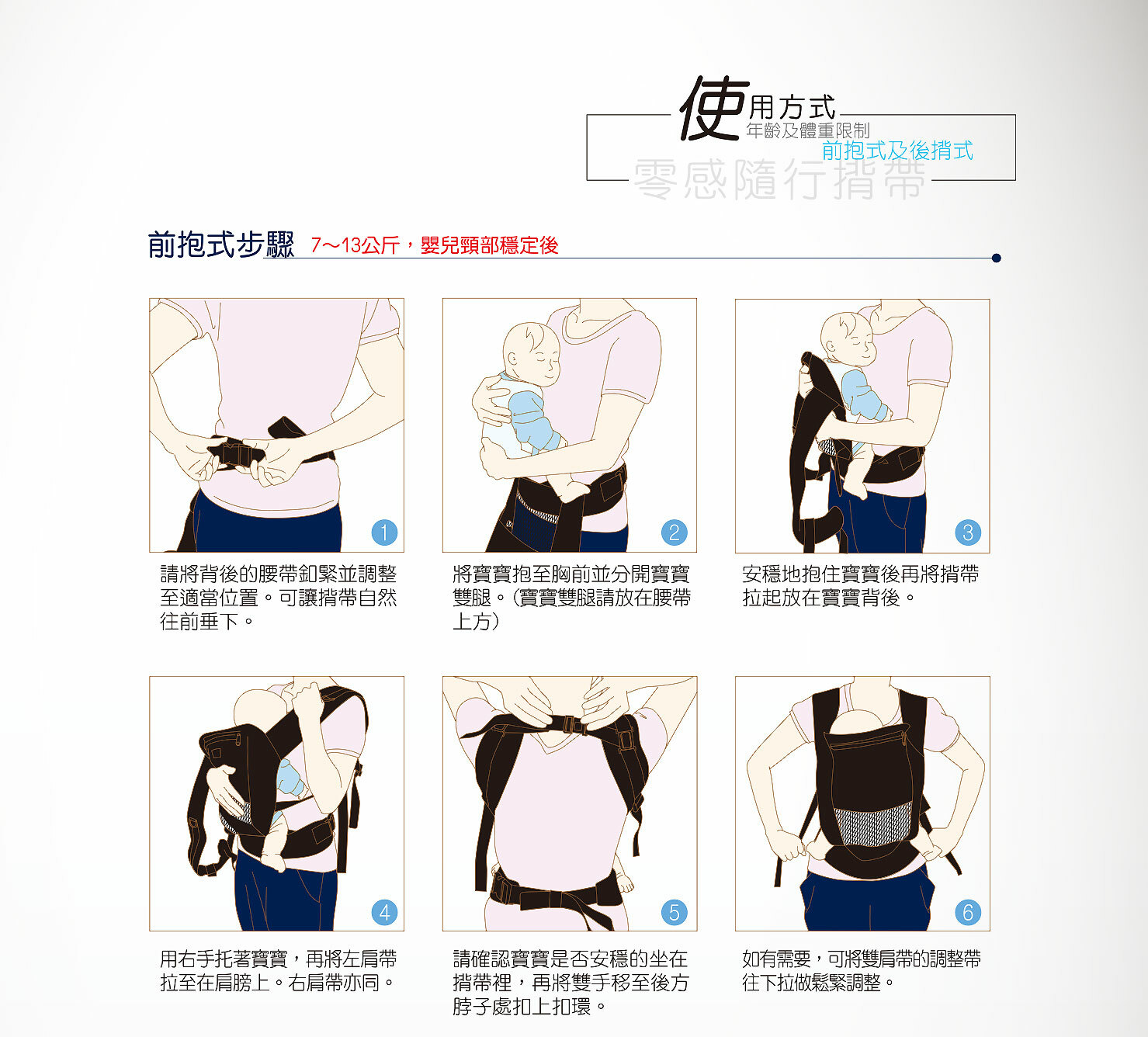 使用方式
年齡及體重限制
前抱式及後揹式
零感隨行揹帶

前抱式步驟 7～13公斤，嬰兒頸部穩定後

1
請將背後的腰帶釦緊並調整至適當位置。可讓揹帶自然往前垂下。

2
將寶寶抱至胸前並分開寶寶雙腿。(寶寶雙腿請放在腰帶上方)

3
安穩地抱住寶寶後再將揹帶拉起放在寶寶背後。

4
用右手托著寶寶，再將左肩帶拉至在肩膀上。右肩帶亦同。

5
請確認寶寶是否安穩的坐在揹帶裡，再將雙手移至後方脖子處扣上扣環。

6
如有需要，可將雙肩帶的調整帶往下拉做鬆緊調整。