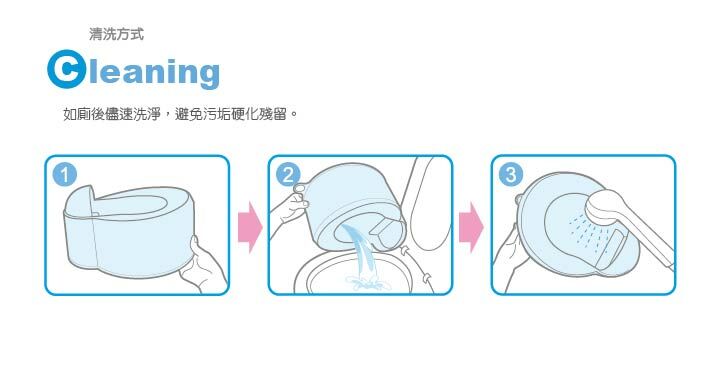 清洗方式

Cleaning

如廁後儘速洗淨，避免污垢硬化殘留。

1

2

3