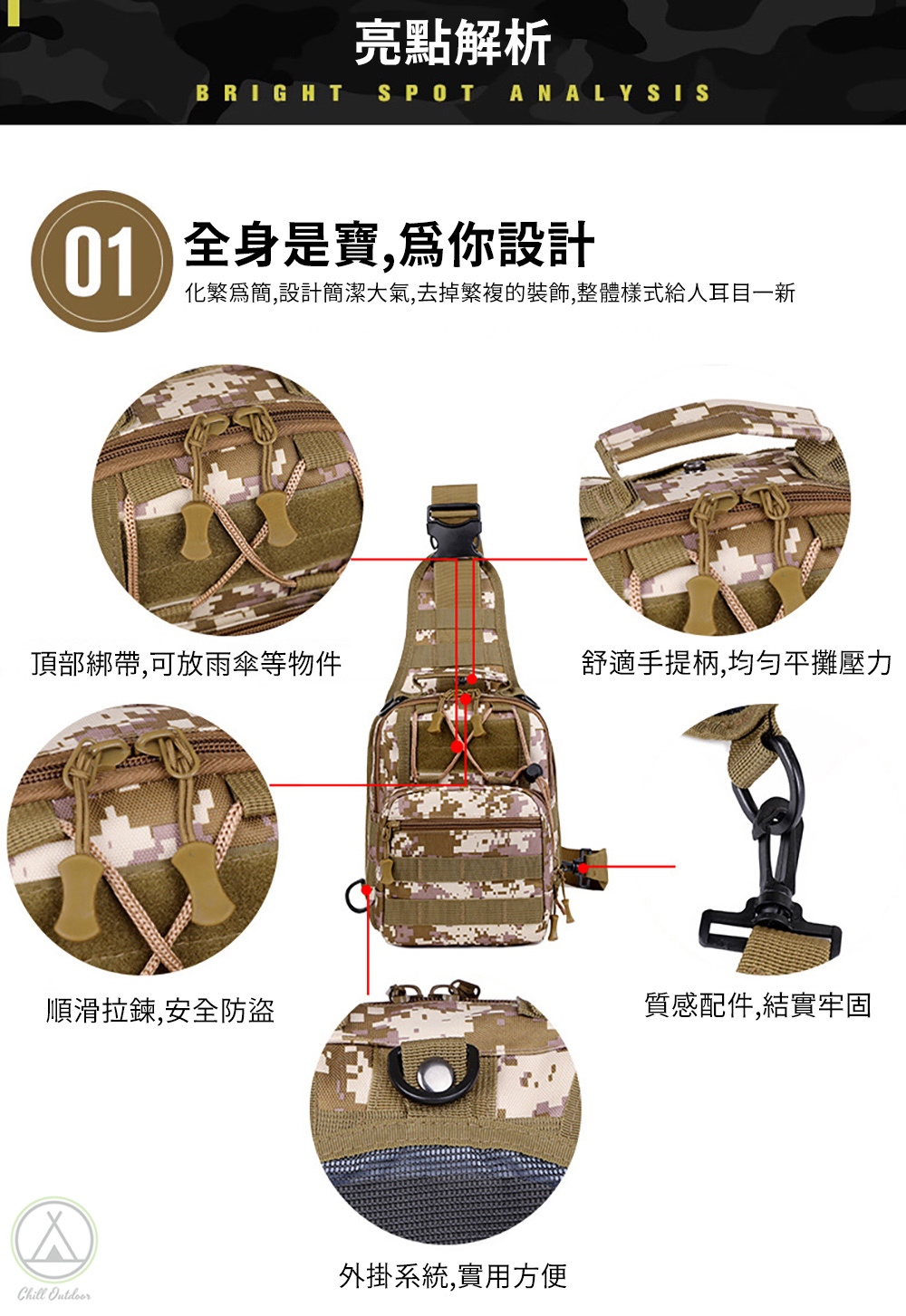 亮點解析
BRIGHT SPOT ANALYSIS

01 全身是寶,爲你設計
化繁爲簡,設計簡潔大氣,去掉繁複的裝飾,整體樣式給人耳目一新

頂部綁帶,可放雨傘等物件

舒適手提柄,均勻平攤壓力

順滑拉鍊,安全防盜

質感配件,結實牢固

外掛系統,實用方便

Chill Outdoor