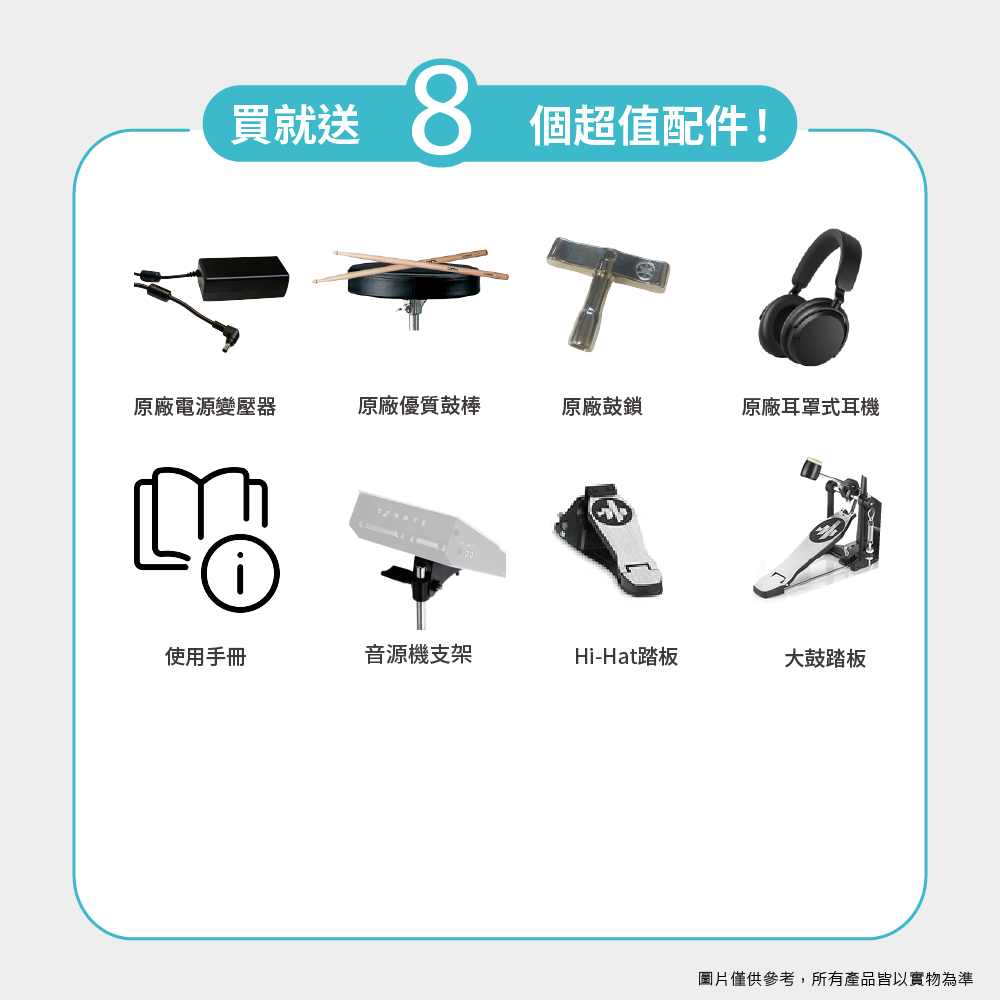 買就送 8 個超值配件！

原廠電源變壓器

原廠優質鼓棒

原廠鼓鎖

原廠耳罩式耳機

使用手冊

EFNOTE

音源機支架

Hi-Hat踏板

大鼓踏板

圖片僅供參考，所有產品皆以實物為準