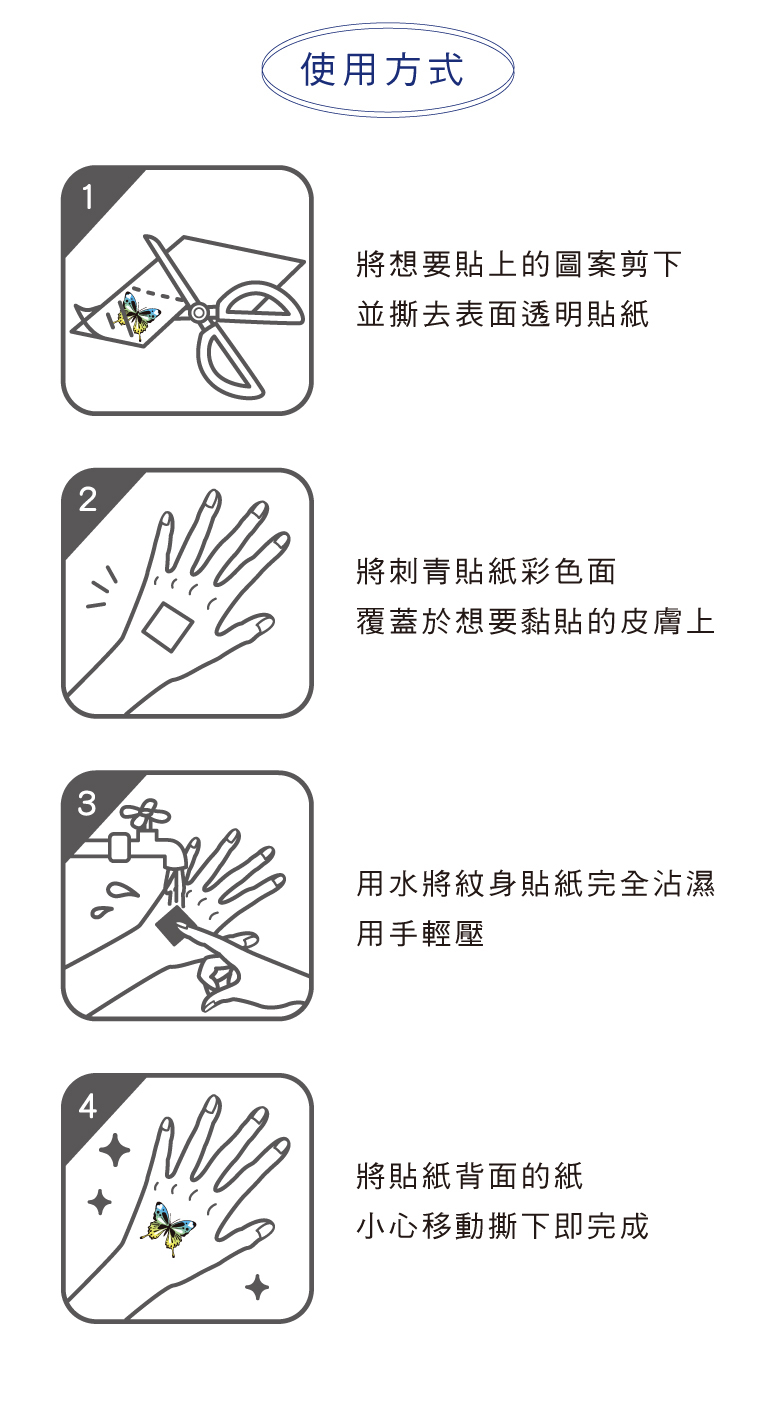 使用方式

1

將想要貼上的圖案剪下
並撕去表面透明貼紙

2

將刺青貼紙彩色面
覆蓋於想要黏貼的皮膚上

3

用水將紋身貼紙完全沾濕
用手輕壓

4

將貼紙背面的紙
小心移動撕下即完成