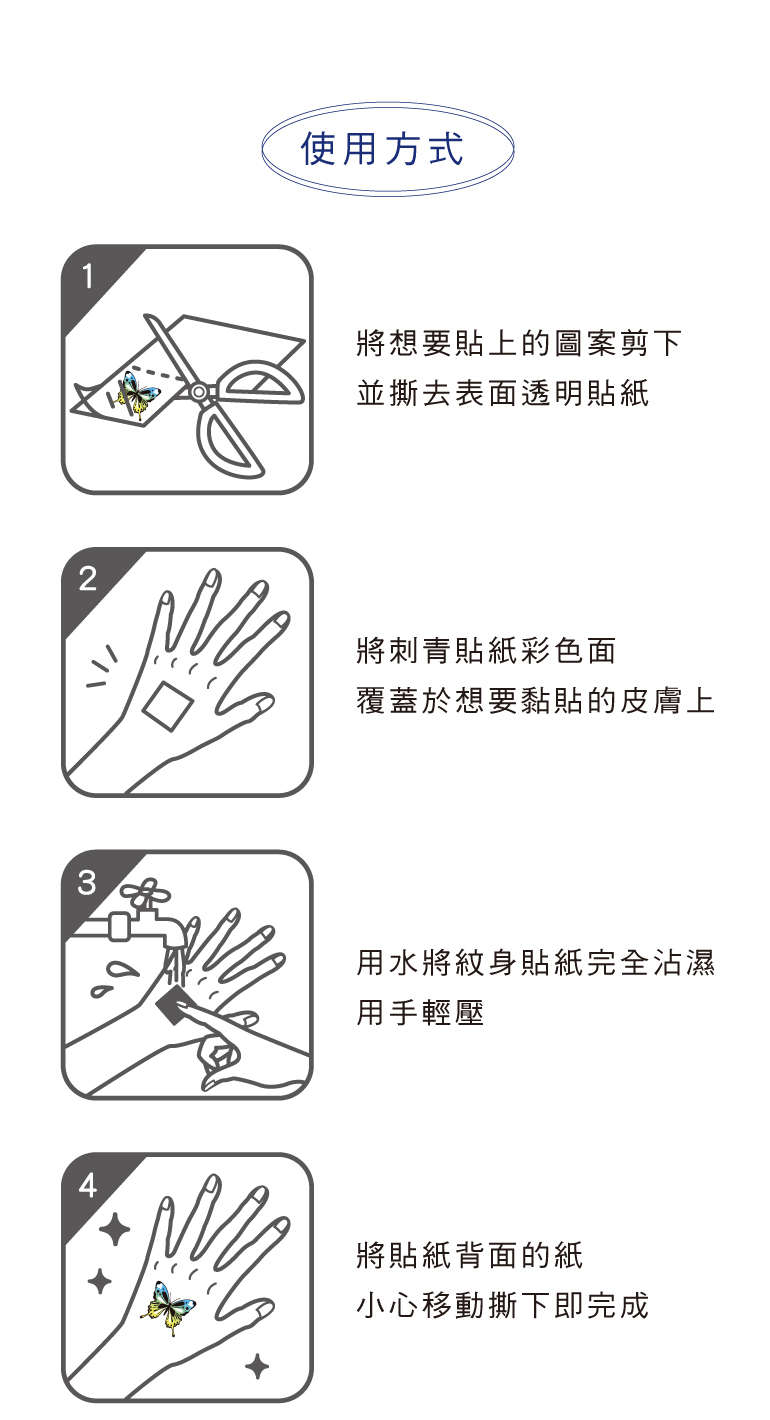 使用方式

1

將想要貼上的圖案剪下
並撕去表面透明貼紙

2

將刺青貼紙彩色面
覆蓋於想要黏貼的皮膚上

3

用水將紋身貼紙完全沾濕
用手輕壓

4

將貼紙背面的紙
小心移動撕下即完成