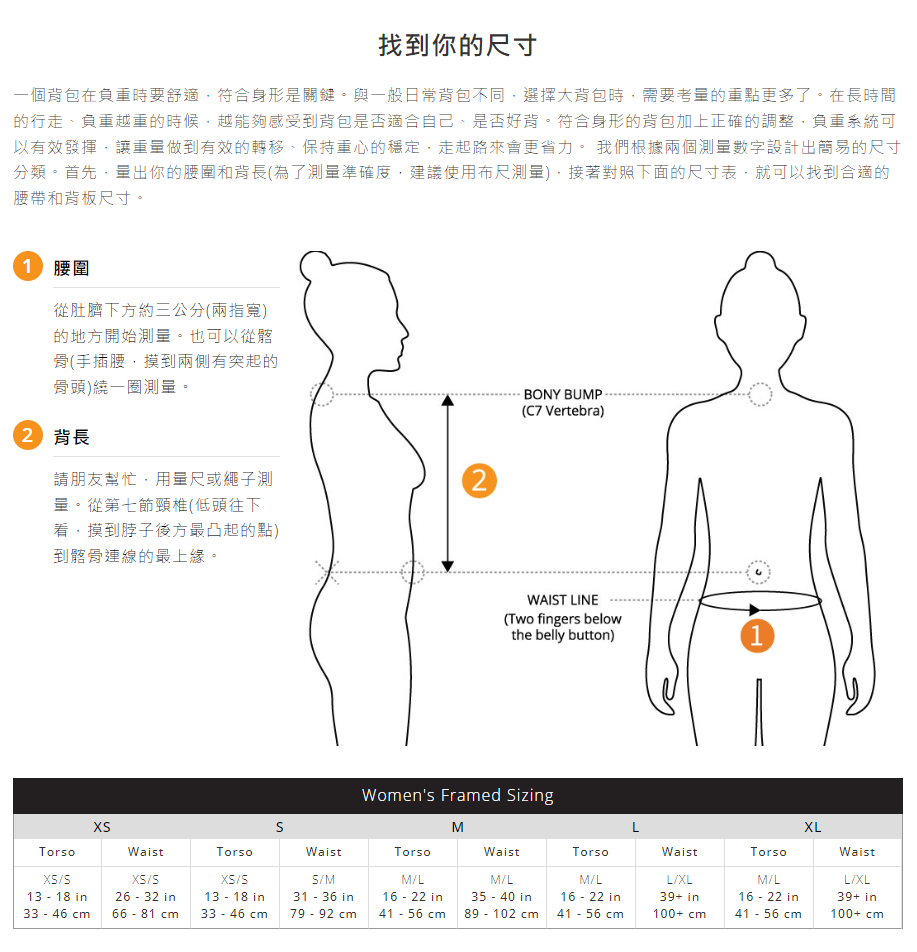 找到你的尺寸

一個背包在負重時要舒適，符合身形是關鍵。與一般日常背包不同，選擇大背包時，需要考量的重點更多了。在長時間的行走、負重越重的時候，越能夠感受到背包是否適合自己、是否好背。符合身形的背包加上正確的調整，負重系統可以有效發揮，讓重量做到有效的轉移、保持重心的穩定，走起路來會更省力。 我們根據兩個測量數字設計出簡易的尺寸分類。首先，量出你的腰圍和背長(為了測量準確度，建議使用布尺測量)，接著對照下面的尺寸表，就可以找到合適的腰帶和背板尺寸。

1 腰圍

從肚臍下方約三公分(兩指寬)的地方開始測量。也可以從髂骨(手插腰，摸到兩側有突起的骨頭)繞一圈測量。

2 背長

請朋友幫忙，用量尺或繩子測量。從第七節頸椎(低頭往下看，摸到脖子後方最凸起的點)到髂骨連線的最上緣。

BONY BUMP
(C7 Vertebra)

2

WAIST LINE
(Two fingers below the belly button)

1

Women's Framed Sizing

| XS | | S | | M | | L | | XL | |
|---|---|---|---|---|---|---|---|---|---|
| Torso | Waist | Torso | Waist | Torso | Waist | Torso | Waist | Torso | Waist |
| XS/S 13 - 18 in 33 - 46 cm | XS/S 26 - 32 in 66 - 81 cm | XS/S 13 - 18 in 33 - 46 cm | S/M 31 - 36 in 79 - 92 cm | M/L 16 - 22 in 41 - 56 cm | M/L 35 - 40 in 89 - 102 cm | M/L 16 - 22 in 41 - 56 cm | L/XL 39+ in 100+ cm | M/L 16 - 22 in 41 - 56 cm | L/XL 39+ in 100+ cm |