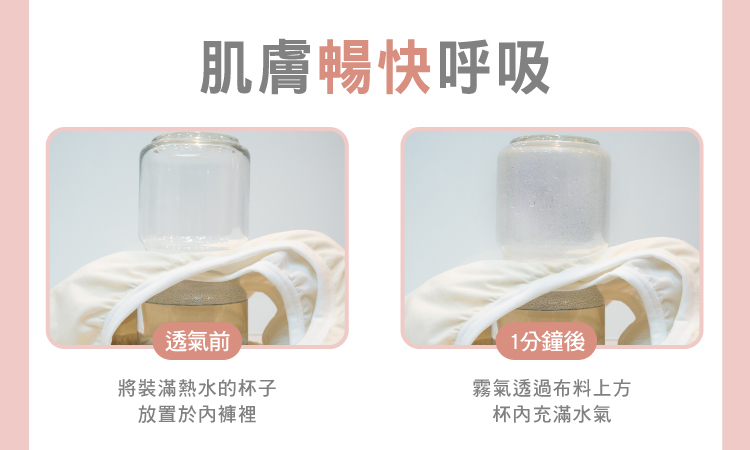 肌膚暢快呼吸

透氣前

將裝滿熱水的杯子
放置於內褲裡

1分鐘後

霧氣透過布料上方
杯內充滿水氣