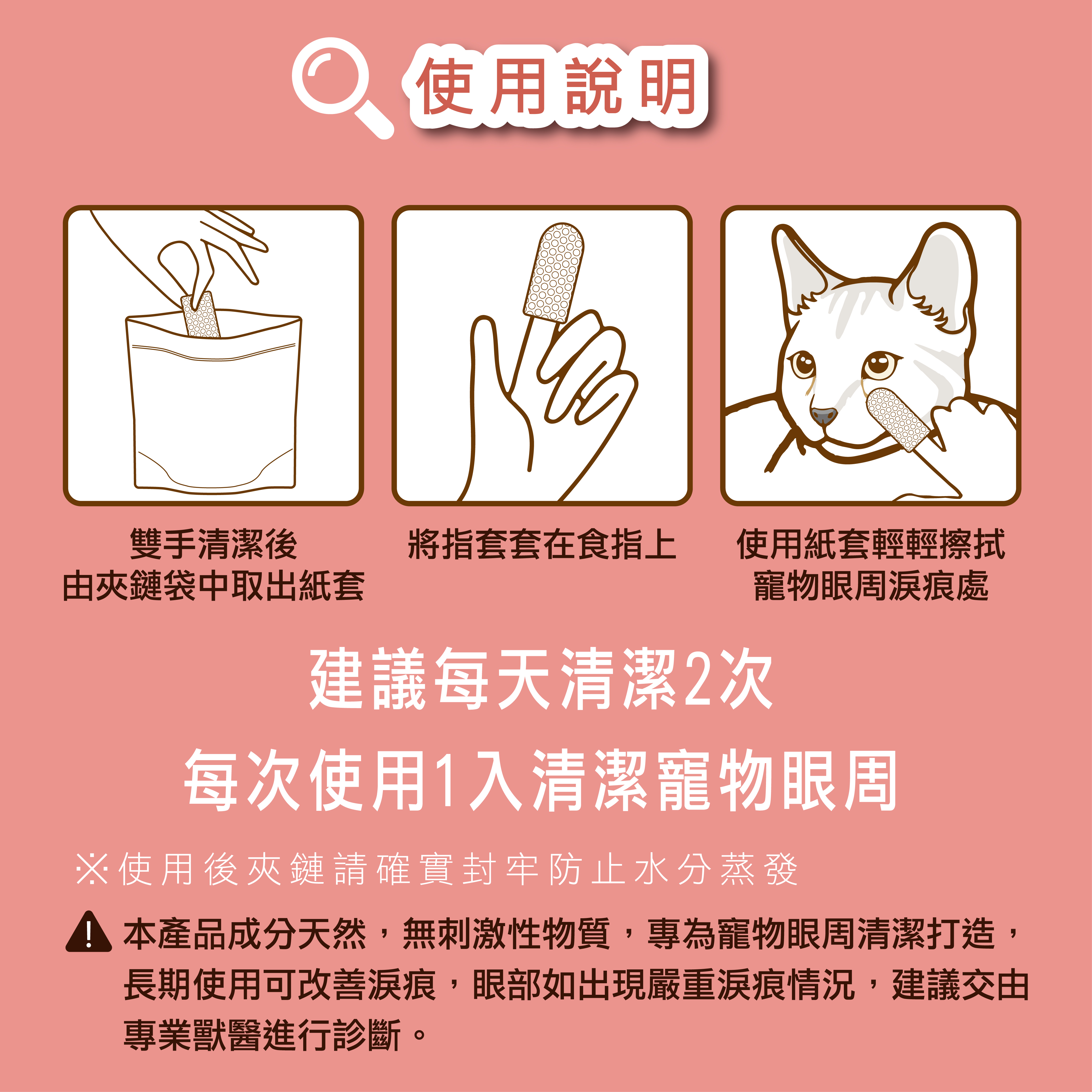 使用說明

雙手清潔後
由夾鏈袋中取出紙套

將指套套在食指上

使用紙套輕輕擦拭
寵物眼周淚痕處

建議每天清潔2次
每次使用1入清潔寵物眼周

※使用後夾鏈請確實封牢防止水分蒸發

本產品成分天然，無刺激性物質，專為寵物眼周清潔打造，長期使用可改善淚痕，眼部如出現嚴重淚痕情況，建議交由專業獸醫進行診斷。