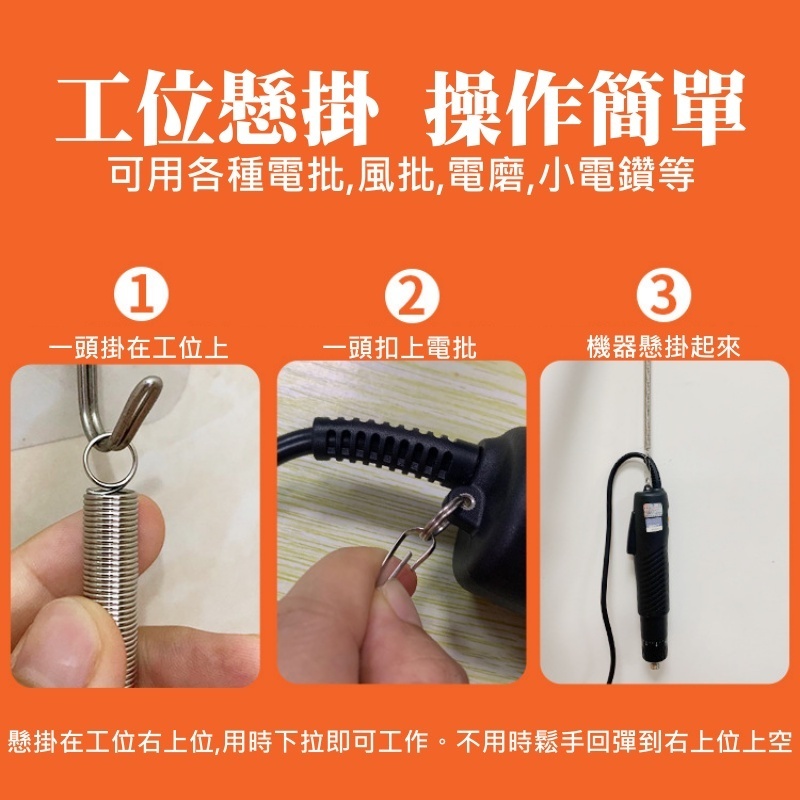 工位懸掛 操作簡單

可用各種電批,風批,電磨,小電鑽等

1
一頭掛在工位上

2
一頭扣上電批

3
機器懸掛起來

懸掛在工位右上位,用時下拉即可工作。不用時鬆手回彈到右上位上空