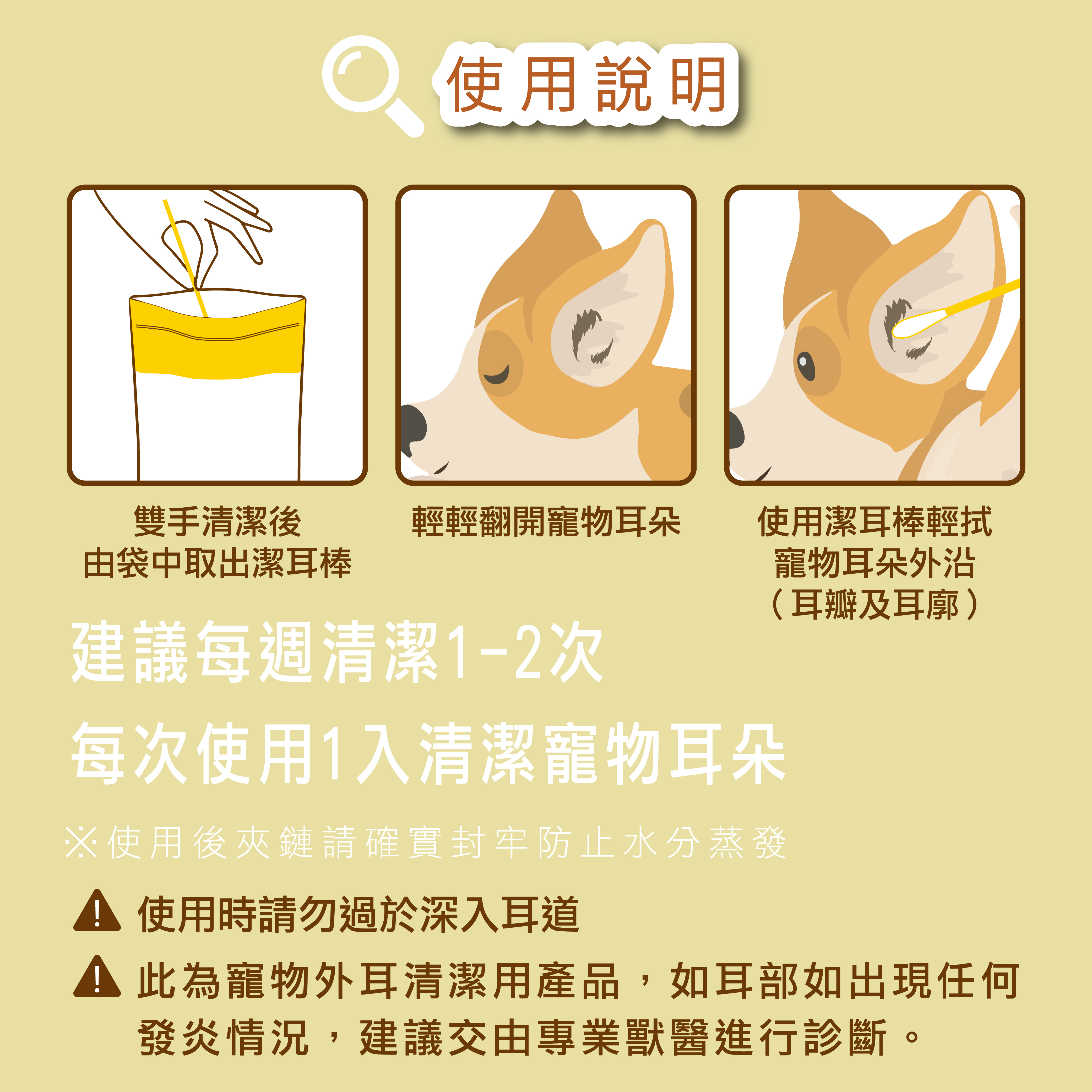 使用說明

雙手清潔後
由袋中取出潔耳棒

輕輕翻開寵物耳朵

使用潔耳棒輕拭
寵物耳朵外沿
（耳瓣及耳廓）

建議每週清潔1-2次

每次使用1入清潔寵物耳朵

※使用後夾鏈請確實封牢防止水分蒸發

使用時請勿過於深入耳道

此為寵物外耳清潔用產品，如耳部如出現任何發炎情況，建議交由專業獸醫進行診斷。